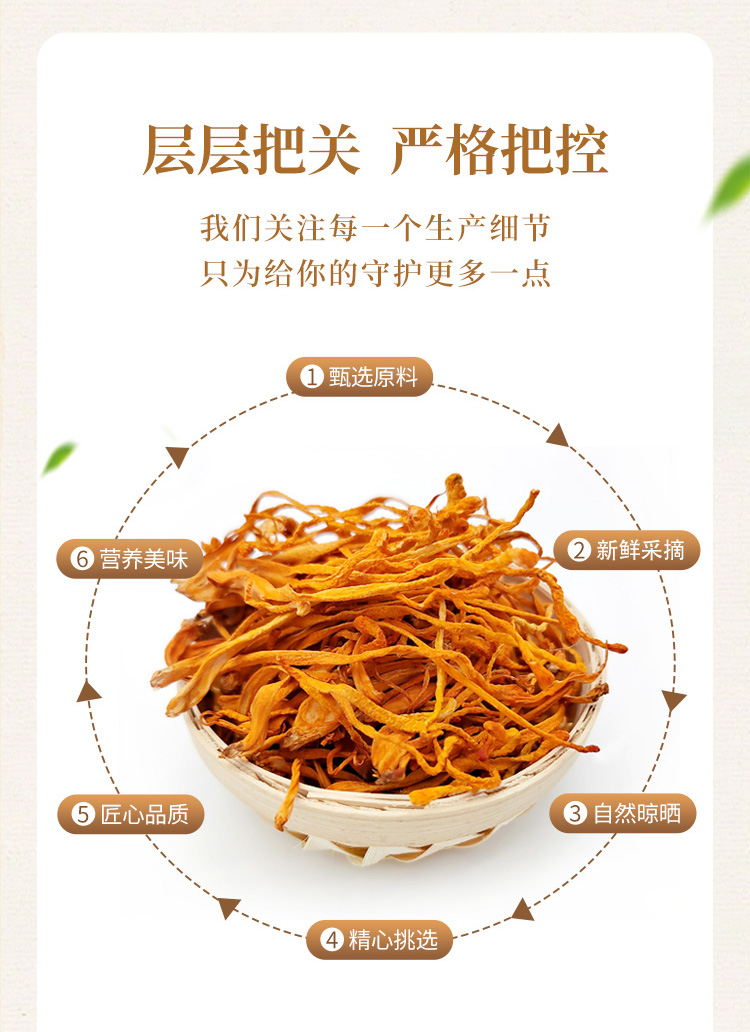 层层把关 严格把控

我们关注每一个生产细节
只为给你的守护更多一点

1 甄选原料

2 新鲜采摘

3 自然晾晒

4 精心挑选

5 匠心品质

6 营养美味