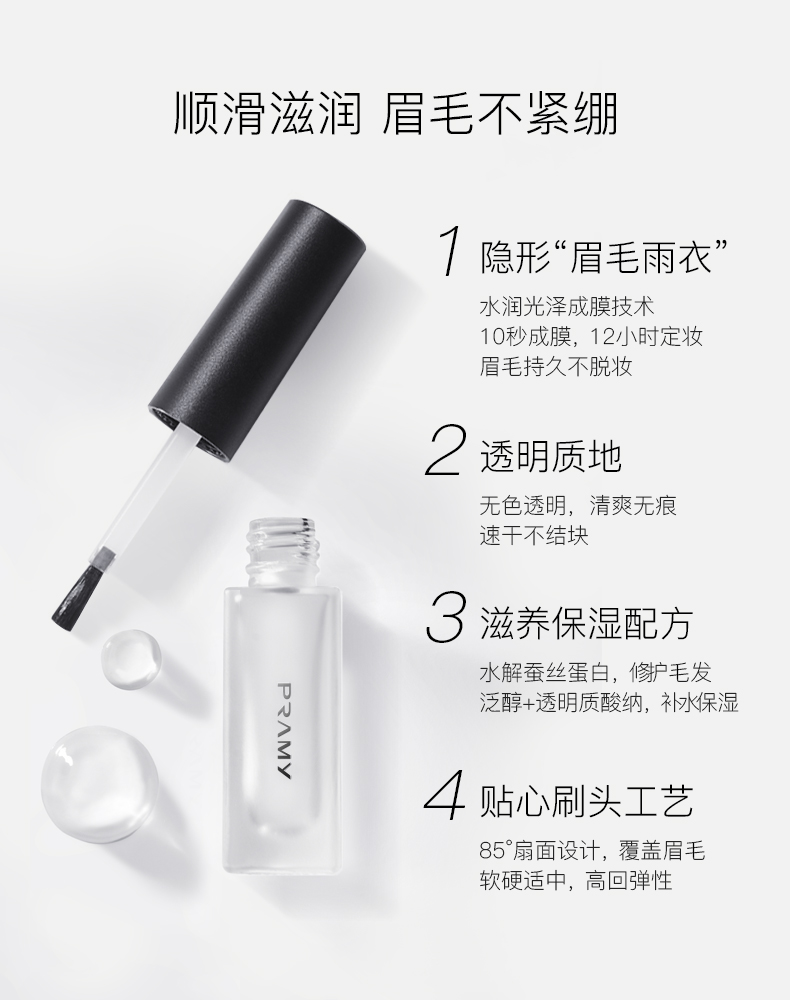 顺滑滋润 眉毛不紧绷

1 隐形“眉毛雨衣”
水润光泽成膜技术
10秒成膜，12小时定妆
眉毛持久不脱妆

2 透明质地
无色透明，清爽无痕
速干不结块

3 滋养保湿配方
水解蚕丝蛋白，修护毛发
泛醇+透明质酸纳，补水保湿

4 贴心刷头工艺
85°扇面设计，覆盖眉毛
软硬适中，高回弹性

PRAMY