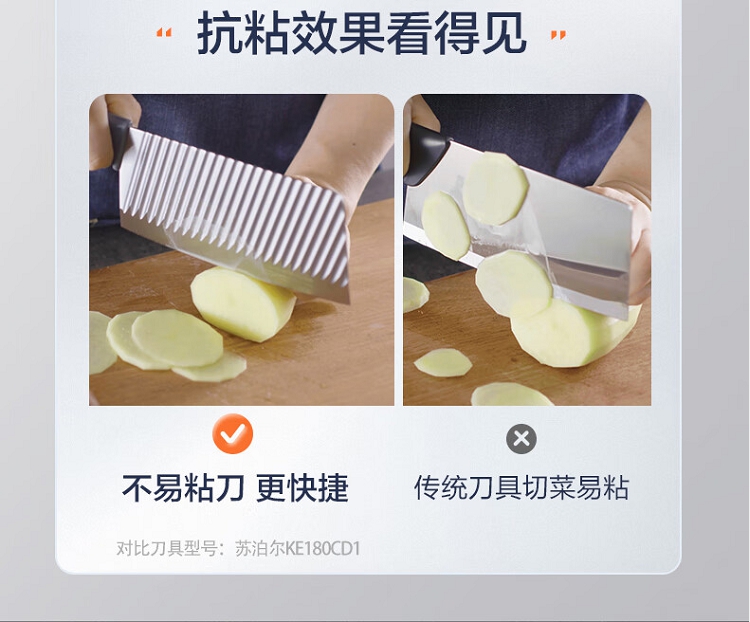 “ 抗粘效果看得见 ”

不易粘刀 更快捷

传统刀具切菜易粘

对比刀具型号：苏泊尔KE180CD1