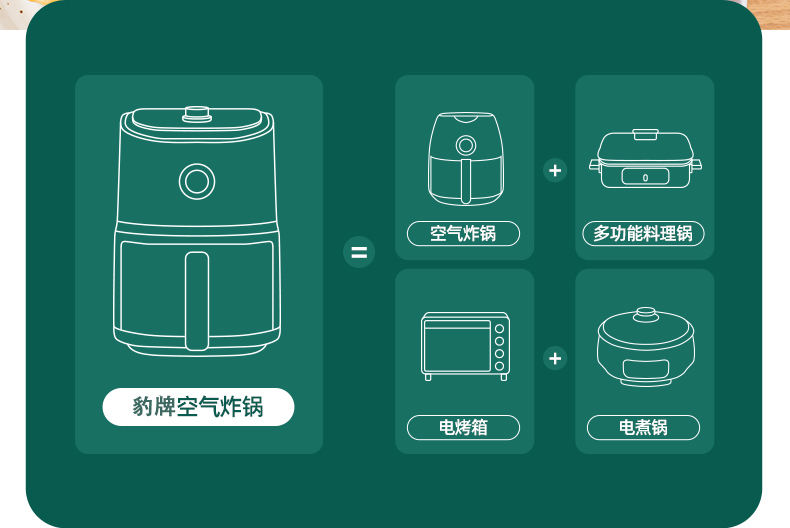 豹牌空气炸锅

=

空气炸锅

+

多功能料理锅

电烤箱

+

电煮锅