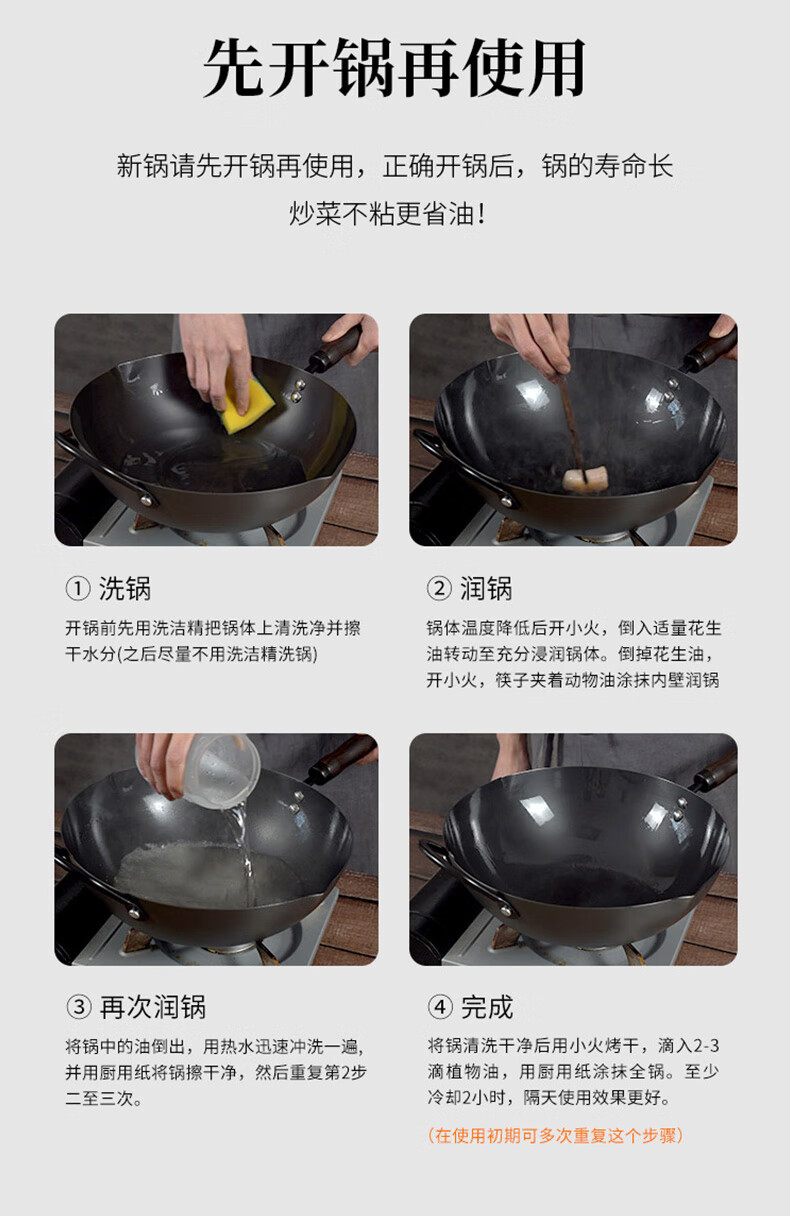 先开锅再使用

新锅请先开锅再使用，正确开锅后，锅的寿命长
炒菜不粘更省油！

① 洗锅

开锅前先用洗洁精把锅体上清洗净并擦干水分(之后尽量不用洗洁精洗锅)

② 润锅

锅体温度降低后开小火，倒入适量花生油转动至充分浸润锅体。倒掉花生油，开小火，筷子夹着动物油涂抹内壁润锅

③ 再次润锅

将锅中的油倒出，用热水迅速冲洗一遍，并用厨用纸将锅擦干净，然后重复第2步二至三次。

④ 完成

将锅清洗干净后用小火烤干，滴入2-3滴植物油，用厨用纸涂抹全锅。至少冷却2小时，隔天使用效果更好。

(在使用初期可多次重复这个步骤)