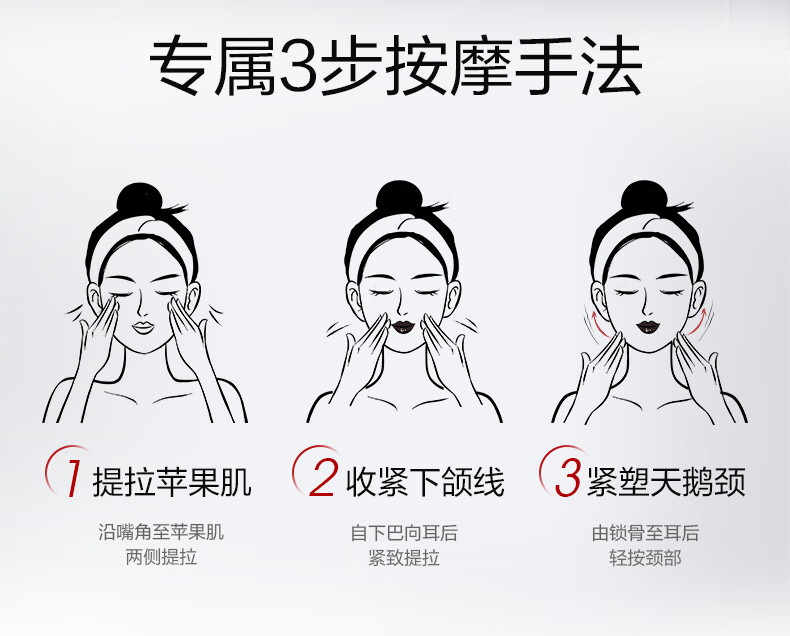 专属3步按摩手法

1 提拉苹果肌

沿嘴角至苹果肌
两侧提拉

2 收紧下颌线

自下巴向耳后
紧致提拉

3 紧塑天鹅颈

由锁骨至耳后
轻按颈部