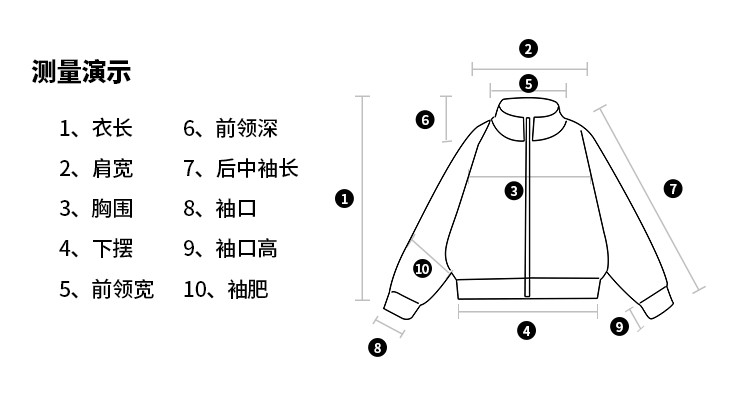 测量演示

1、衣长
2、肩宽
3、胸围
4、下摆
5、前领宽

6、前领深
7、后中袖长
8、袖口
9、袖口高
10、袖肥

2
5
6
1
3
7
10
4
9
8