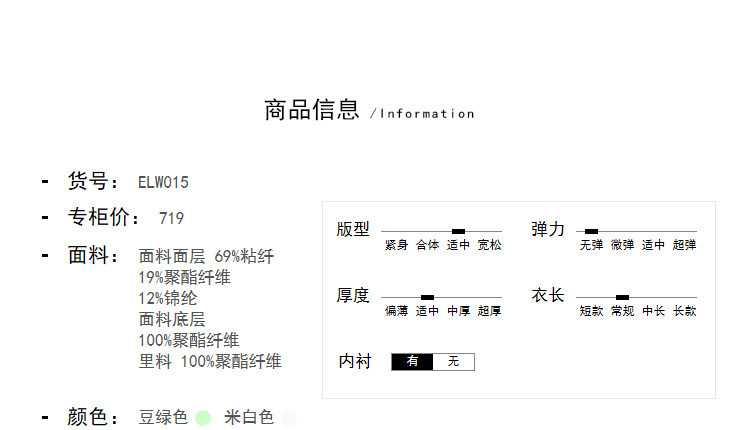 商品信息 /Information

- 货号： ELW015

- 专柜价： 719

- 面料： 面料面层 69%粘纤
19%聚酯纤维
12%锦纶
面料底层
100%聚酯纤维
里料 100%聚酯纤维

- 颜色： 豆绿色 米白色

版型
紧身 合体 适中 宽松

弹力
无弹 微弹 适中 超弹

厚度
偏薄 适中 中厚 超厚

衣长
短款 常规 中长 长款

内衬
有 无