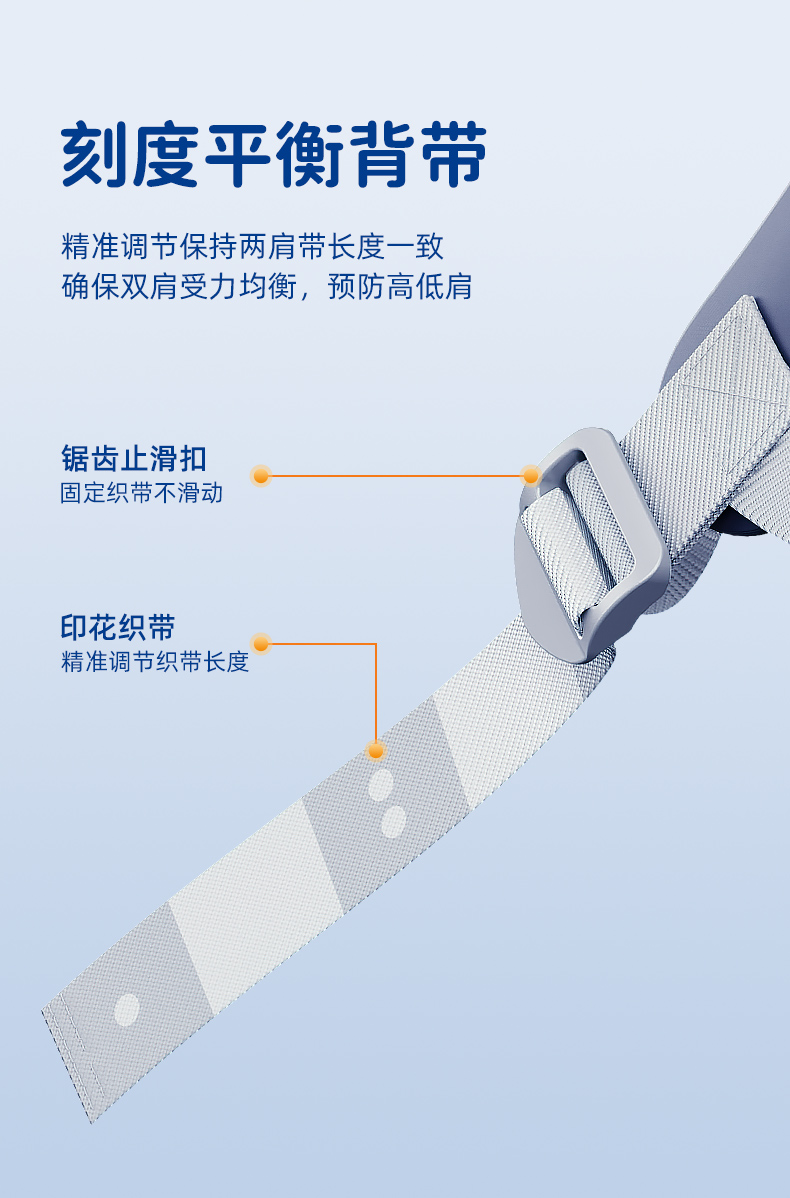 刻度平衡背带

精准调节保持两肩带长度一致
确保双肩受力均衡，预防高低肩

锯齿止滑扣
固定织带不滑动

印花织带
精准调节织带长度