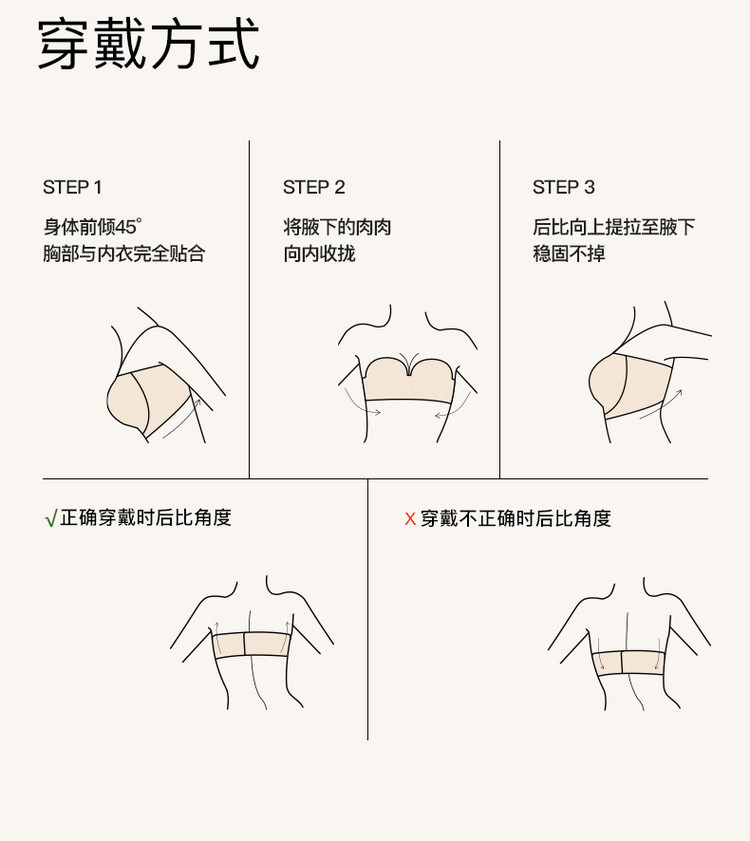 穿戴方式

STEP 1

身体前倾45°
胸部与内衣完全贴合

STEP 2

将腋下的肉肉
向内收拢

STEP 3

后比向上提拉至腋下
稳固不掉

√正确穿戴时后比角度

X 穿戴不正确时后比角度