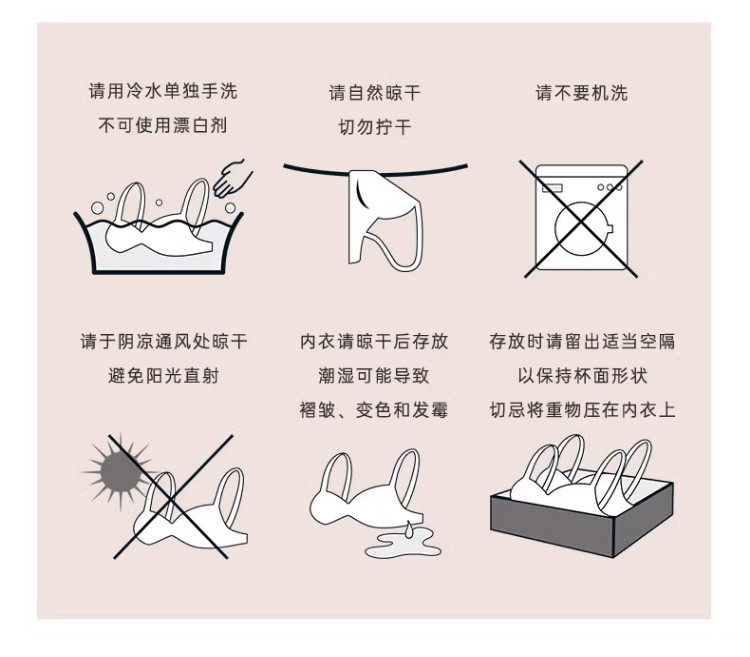 请用冷水单独手洗
不可使用漂白剂

请自然晾干
切勿拧干

请不要机洗

请于阴凉通风处晾干
避免阳光直射

内衣请晾干后存放
潮湿可能导致
褶皱、变色和发霉

存放时请留出适当空隔
以保持杯面形状
切忌将重物压在内衣上