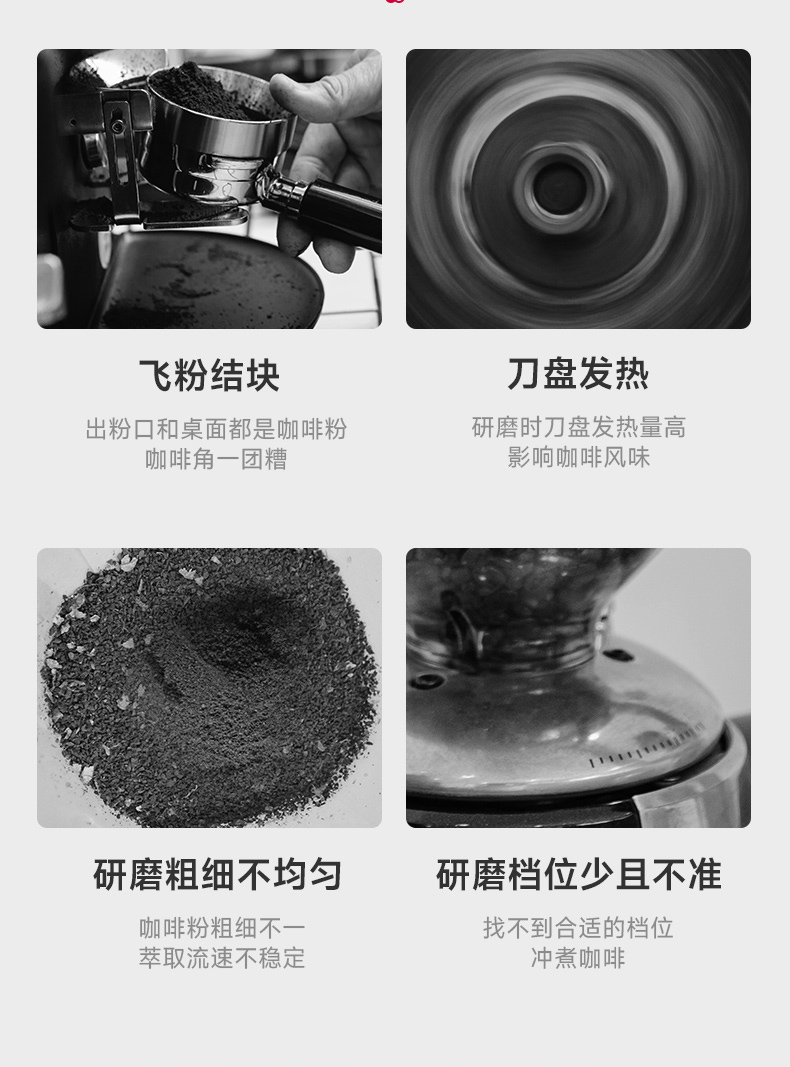 飞粉结块

出粉口和桌面都是咖啡粉
咖啡角一团糟

刀盘发热

研磨时刀盘发热量高
影响咖啡风味

研磨粗细不均匀

咖啡粉粗细不一
萃取流速不稳定

研磨档位少且不准

找不到合适的档位
冲煮咖啡