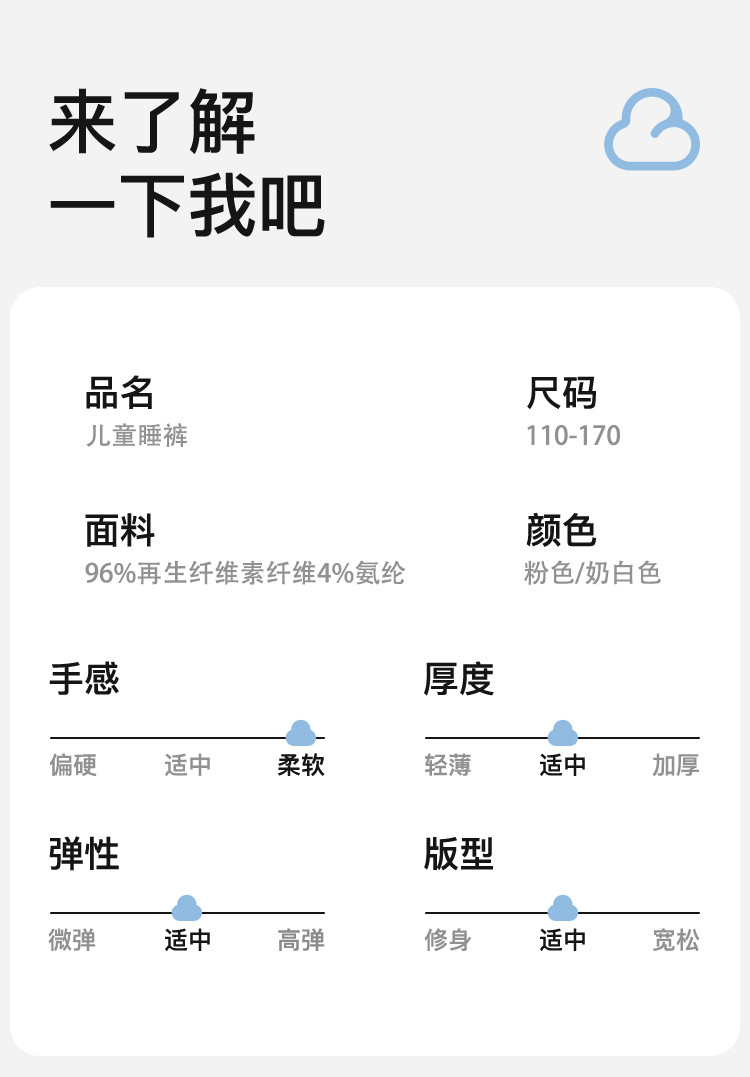 来了解
一下我吧

品名
儿童睡裤

尺码
110-170

面料
96%再生纤维素纤维4%氨纶

颜色
粉色/奶白色

手感
偏硬 适中 柔软

厚度
轻薄 适中 加厚

弹性
微弹 适中 高弹

版型
修身 适中 宽松