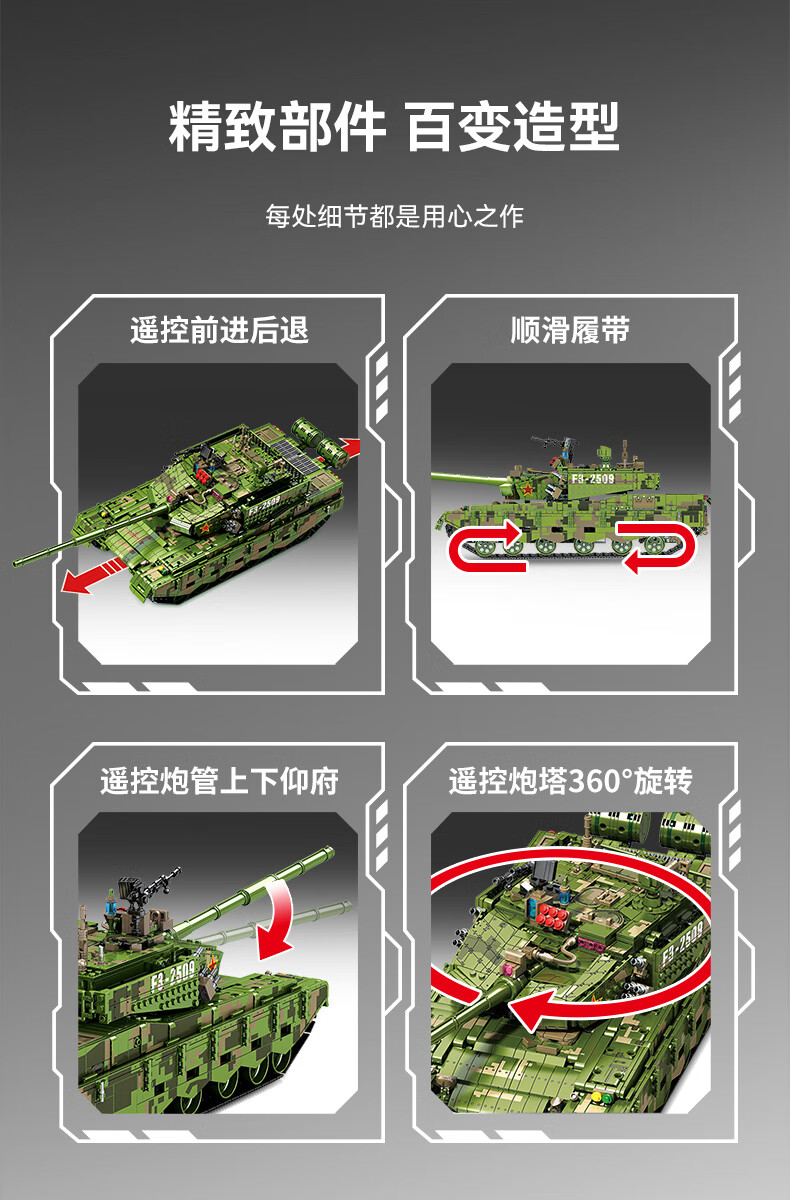 精致部件 百变造型

每处细节都是用心之作

遥控前进后退

F3-2509

顺滑履带

F3-2509

遥控炮管上下仰府

F3-2509

遥控炮塔360°旋转

F3-2509