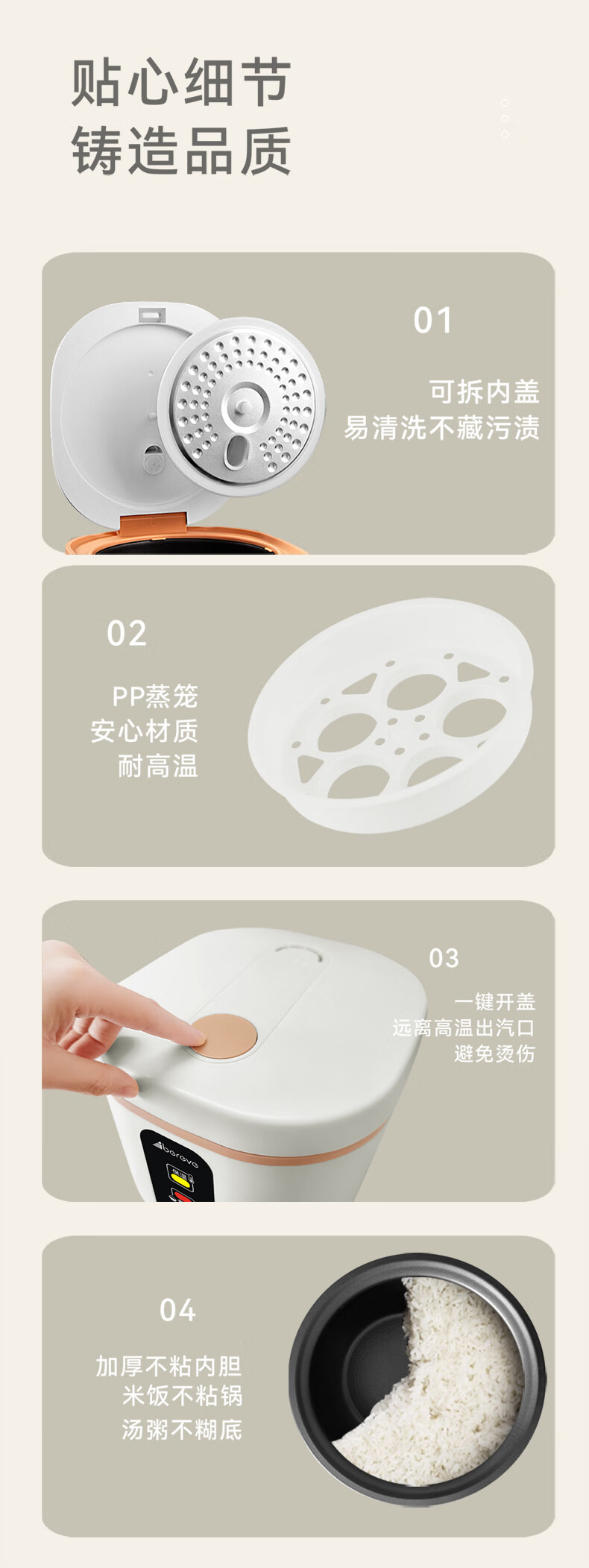 贴心细节
铸造品质

01

可拆内盖
易清洗不藏污渍

02

PP蒸笼
安心材质
耐高温

03

一键开盖
远离高温出汽口
避免烫伤

bereve

04

加厚不粘内胆
米饭不粘锅
汤粥不糊底