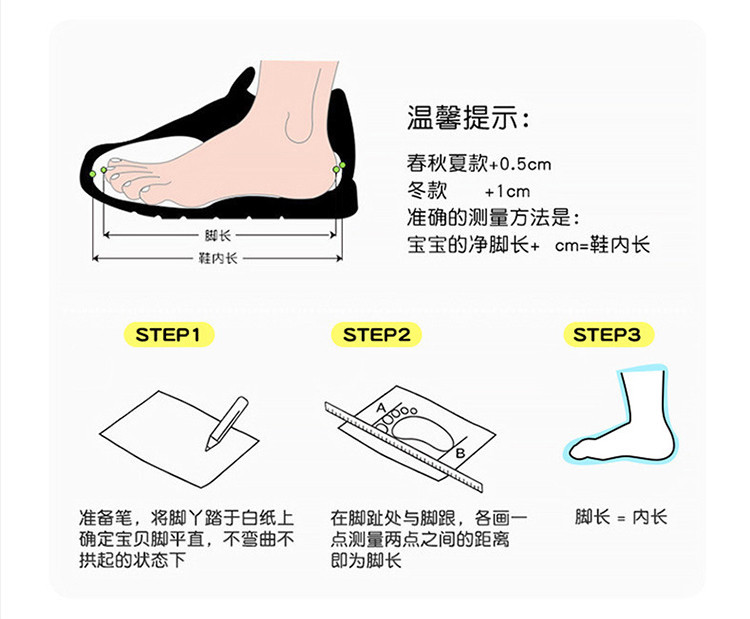 脚长

鞋内长

温馨提示：

春秋夏款+0.5cm
冬款 +1cm
准确的测量方法是：
宝宝的净脚长+ cm=鞋内长

STEP1

准备笔，将脚丫踏于白纸上确定宝贝脚平直，不弯曲不拱起的状态下

STEP2

A

B

在脚趾处与脚跟，各画一点测量两点之间的距离即为脚长

STEP3

脚长 = 内长