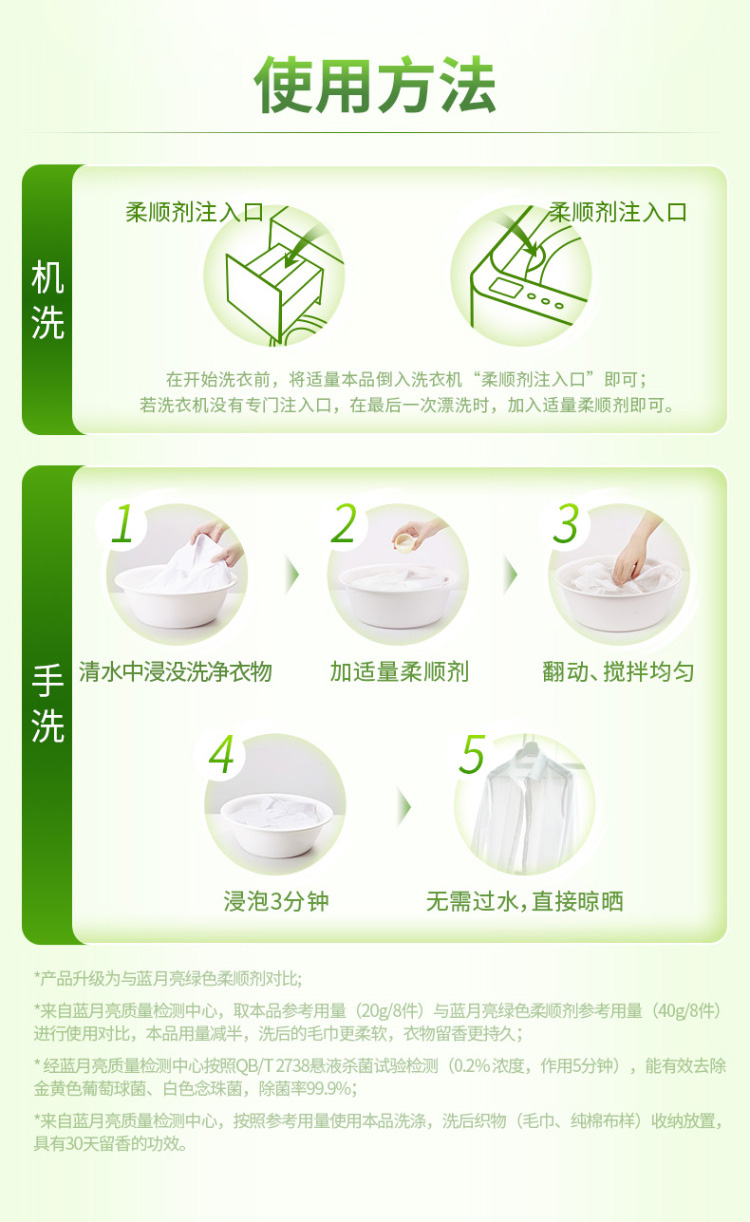 使用方法

机洗

柔顺剂注入口

柔顺剂注入口

在开始洗衣前，将适量本品倒入洗衣机“柔顺剂注入口”即可；
若洗衣机没有专门注入口，在最后一次漂洗时，加入适量柔顺剂即可。

手洗

1
清水中浸没洗净衣物

2
加适量柔顺剂

3
翻动、搅拌均匀

4
浸泡3分钟

5
无需过水，直接晾晒

*产品升级为与蓝月亮绿色柔顺剂对比；

*来自蓝月亮质量检测中心，取本品参考用量（20g/8件）与蓝月亮绿色柔顺剂参考用量（40g/8件）进行使用对比，本品用量减半，洗后的毛巾更柔软，衣物留香更持久；

* 经蓝月亮质量检测中心按照QB/T 2738悬液杀菌试验检测（0.2% 浓度，作用5分钟），能有效去除金黄色葡萄球菌、白色念珠菌，除菌率99.9%；

*来自蓝月亮质量检测中心，按照参考用量使用本品洗涤，洗后织物（毛巾、纯棉布样）收纳放置，具有30天留香的功效。