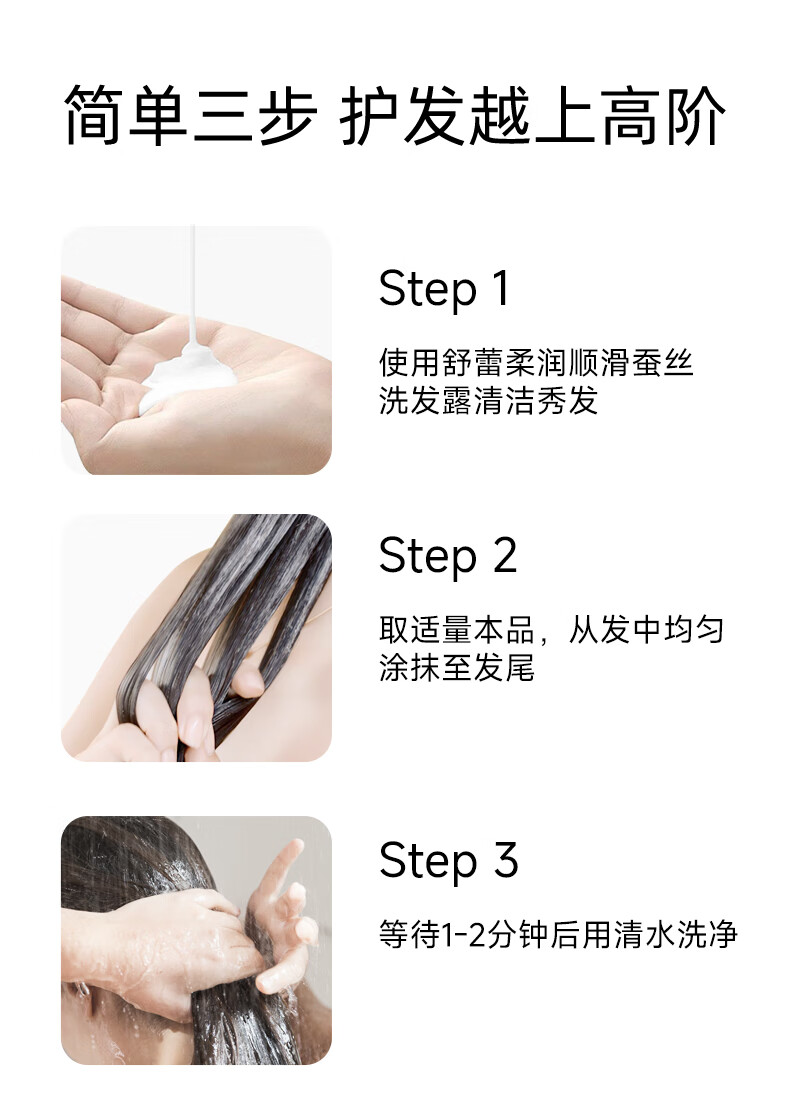 简单三步 护发越上高阶

Step 1

使用舒蕾柔润顺滑蚕丝洗发露清洁秀发

Step 2

取适量本品，从发中均匀涂抹至发尾

Step 3

等待1-2分钟后用清水洗净