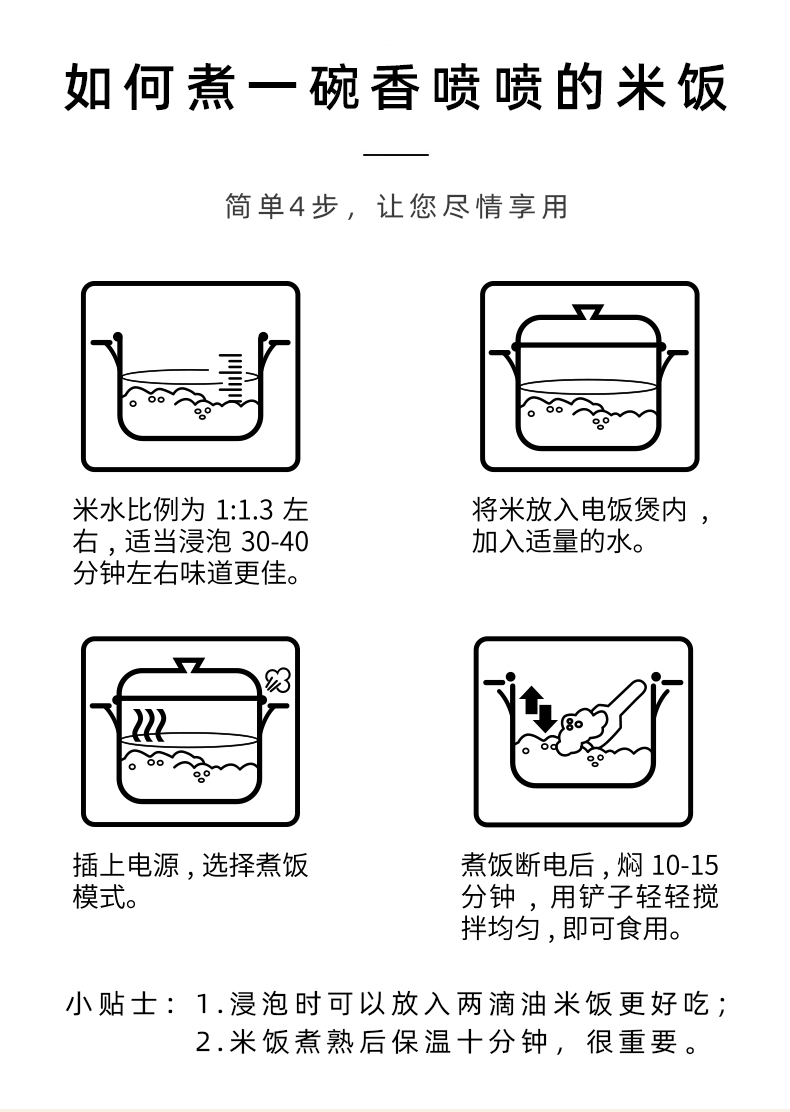 如何煮一碗香喷喷的米饭

简单4步，让您尽情享用

米水比例为 1:1.3 左右，适当浸泡 30-40 分钟左右味道更佳。

将米放入电饭煲内，加入适量的水。

插上电源，选择煮饭模式。

煮饭断电后，焖 10-15 分钟，用铲子轻轻搅拌均匀，即可食用。

小贴士：1.浸泡时可以放入两滴油米饭更好吃；
2.米饭煮熟后保温十分钟，很重要。