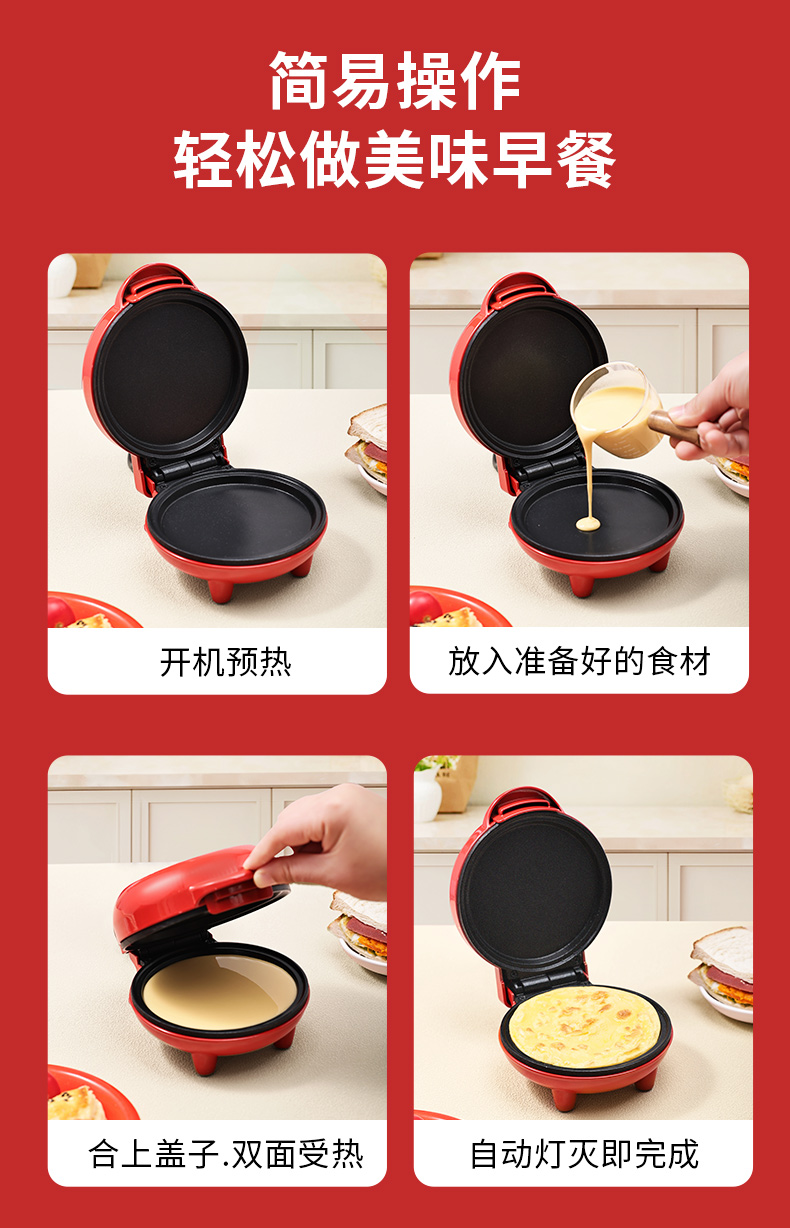 简易操作
轻松做美味早餐

开机预热

放入准备好的食材

合上盖子.双面受热

自动灯灭即完成