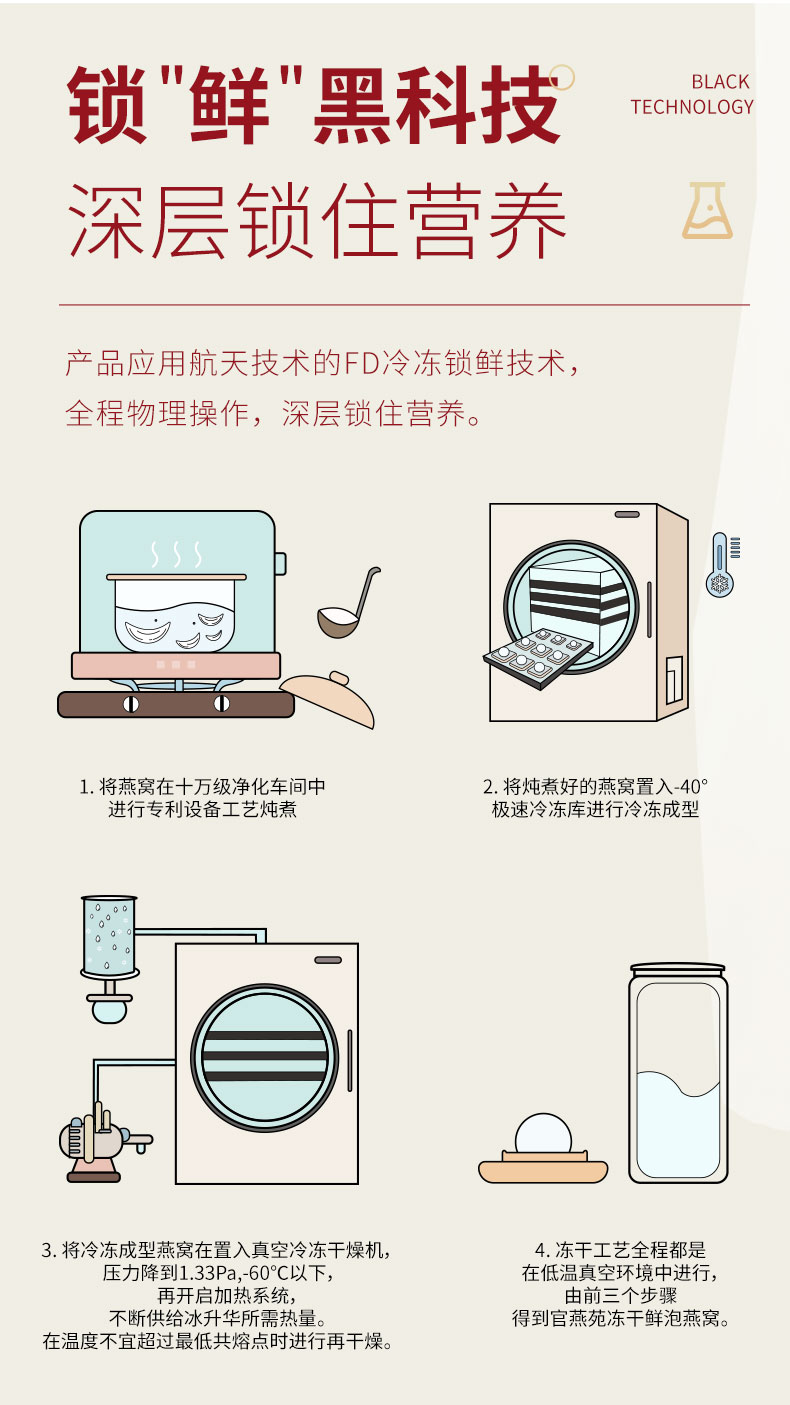 锁"鲜"黑科技

BLACK TECHNOLOGY

深层锁住营养

产品应用航天技术的FD冷冻锁鲜技术，全程物理操作，深层锁住营养。

1. 将燕窝在十万级净化车间中进行专利设备工艺炖煮

2. 将炖煮好的燕窝置入-40°极速冷冻库进行冷冻成型

3. 将冷冻成型燕窝在置入真空冷冻干燥机，压力降到1.33Pa,-60°C以下，再开启加热系统，不断供给冰升华所需热量。在温度不宜超过最低共熔点时进行再干燥。

4. 冻干工艺全程都是在低温真空环境中进行，由前三个步骤得到官燕苑冻干鲜泡燕窝。