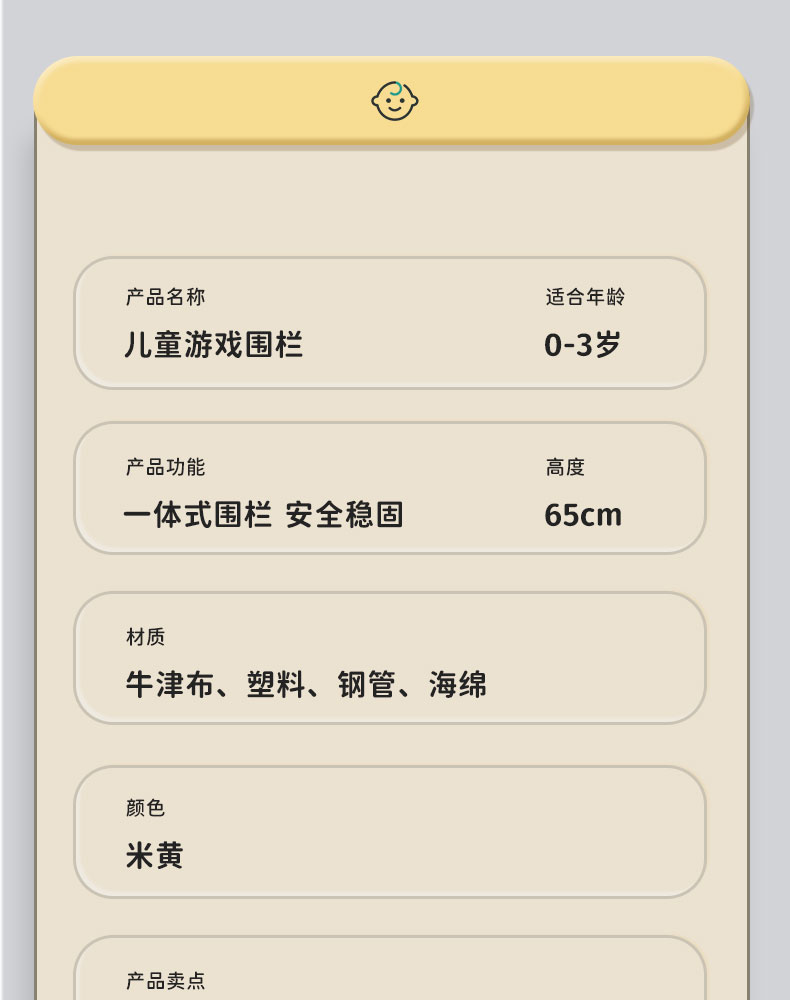 产品名称
儿童游戏围栏

适合年龄
0-3岁

产品功能
一体式围栏 安全稳固

高度
65cm

材质
牛津布、塑料、钢管、海绵

颜色
米黄

产品卖点