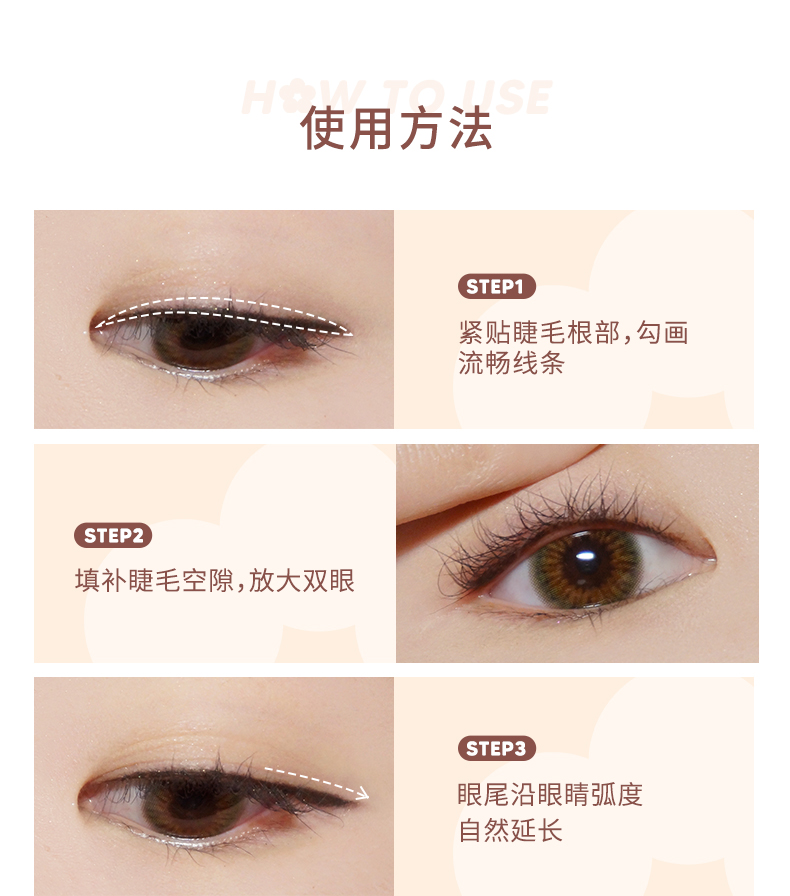 HOW TO USE
使用方法

STEP1
紧贴睫毛根部，勾画流畅线条

STEP2
填补睫毛空隙，放大双眼

STEP3
眼尾沿眼睛弧度自然延长