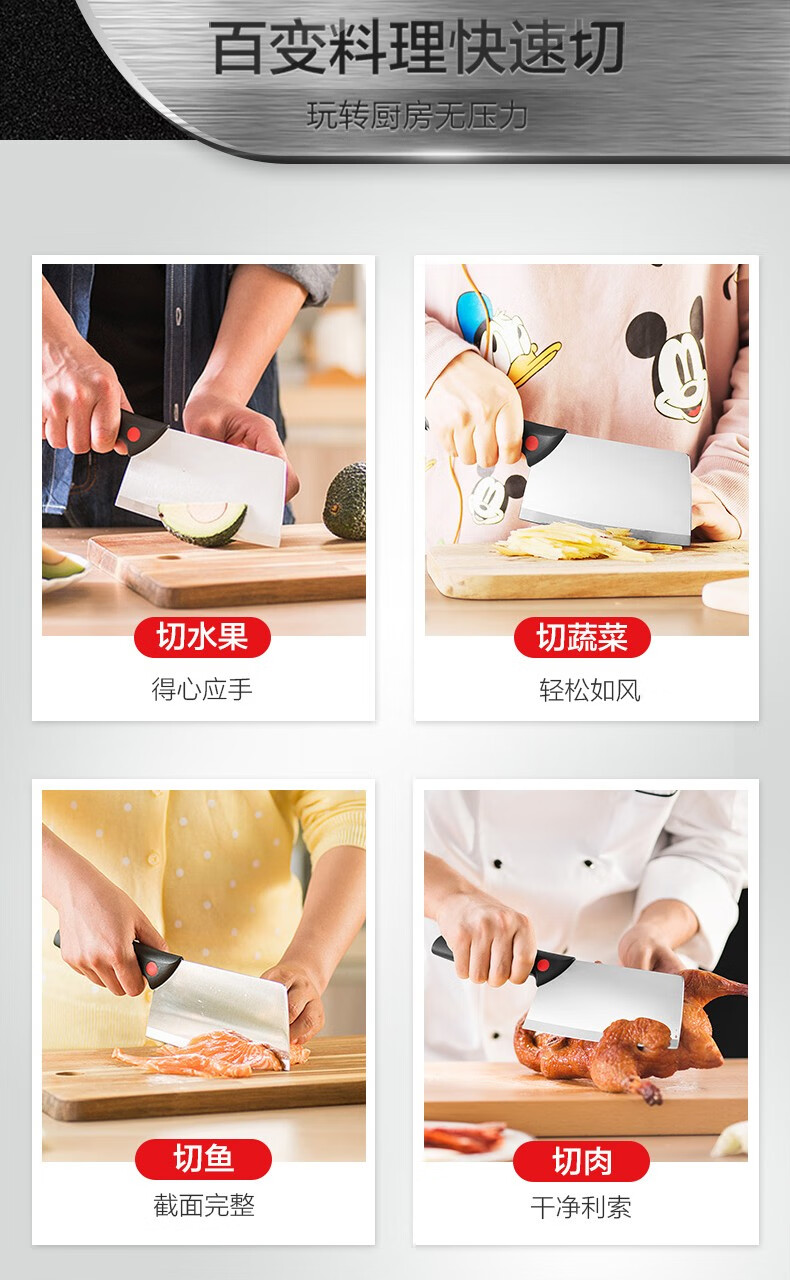 百变料理快速切

玩转厨房无压力

切水果

得心应手

切蔬菜

轻松如风

切鱼

截面完整

切肉

干净利索