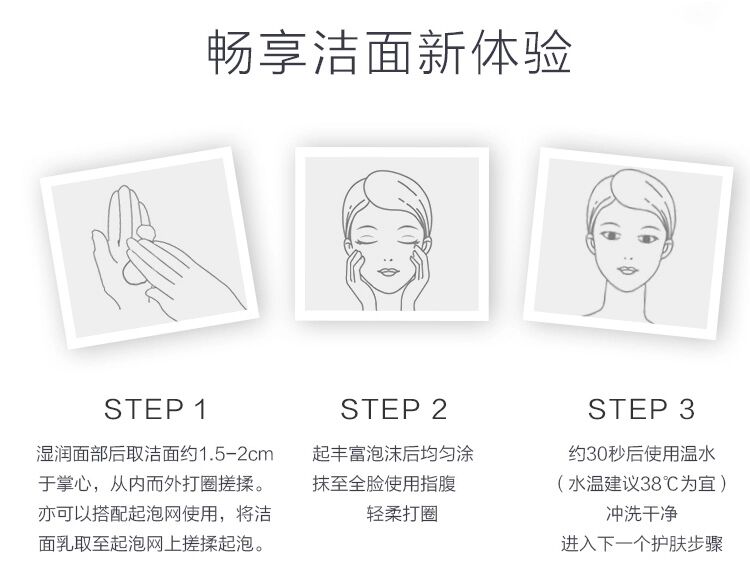 畅享洁面新体验

STEP 1

湿润面部后取洁面约1.5-2cm于掌心，从内而外打圈搓揉。亦可以搭配起泡网使用，将洁面乳取至起泡网上搓揉起泡。

STEP 2

起丰富泡沫后均匀涂抹至全脸使用指腹轻柔打圈

STEP 3

约30秒后使用温水（水温建议38℃为宜）冲洗干净进入下一个护肤步骤