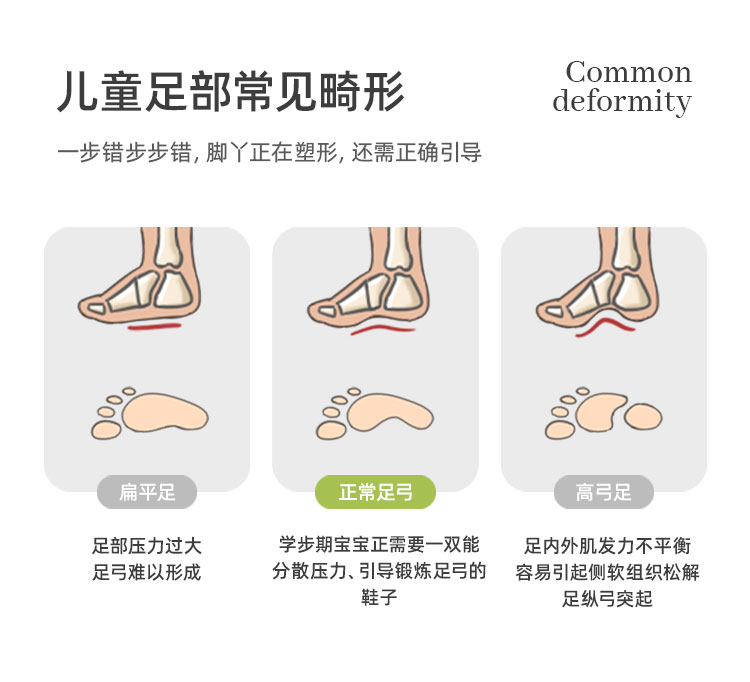 儿童足部常见畸形

Common deformity

一步错步步错, 脚丫正在塑形, 还需正确引导

扁平足

足部压力过大
足弓难以形成

正常足弓

学步期宝宝正需要一双能分散压力、引导锻炼足弓的鞋子

高弓足

足内外肌发力不平衡
容易引起侧软组织松解
足纵弓突起