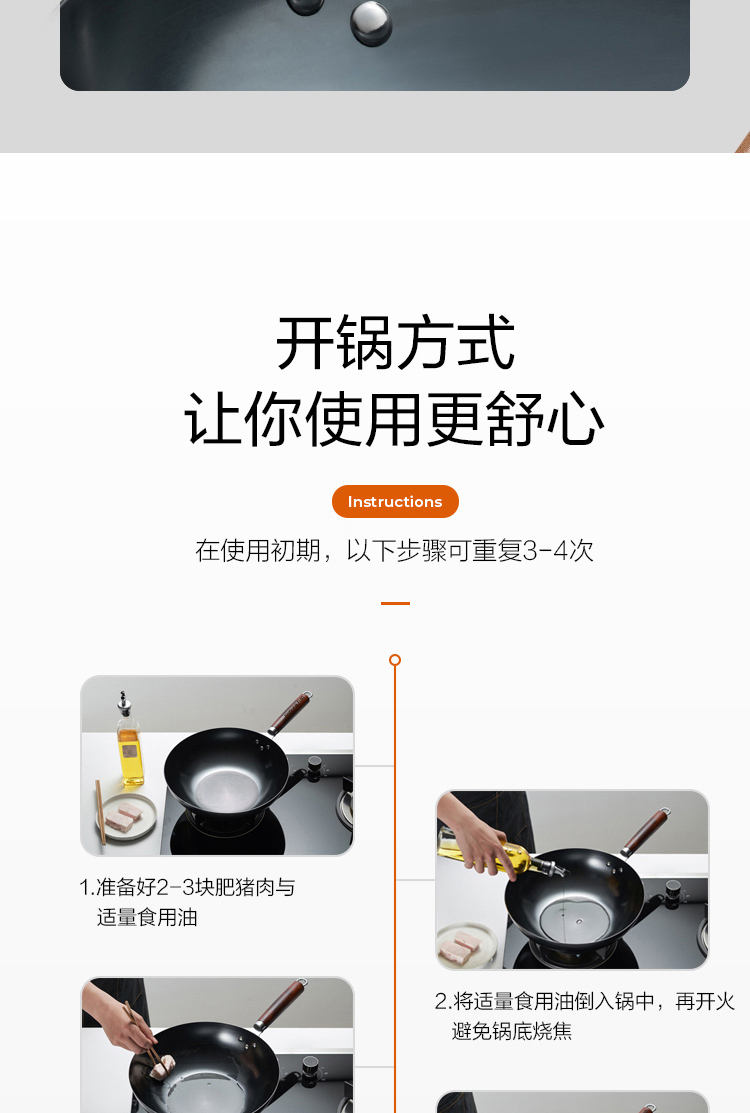 开锅方式
让你使用更舒心

Instructions

在使用初期，以下步骤可重复3-4次

1.准备好2-3块肥猪肉与适量食用油

2.将适量食用油倒入锅中，再开火避免锅底烧焦