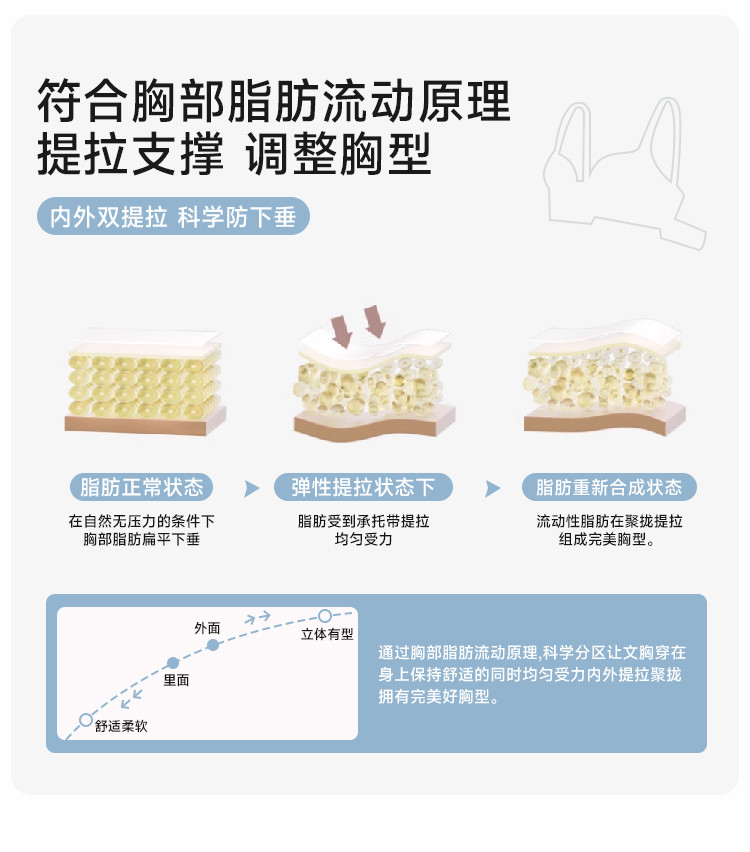 符合胸部脂肪流动原理
提拉支撑 调整胸型

内外双提拉 科学防下垂

脂肪正常状态
在自然无压力的条件下
胸部脂肪扁平下垂

弹性提拉状态下
脂肪受到承托带提拉
均匀受力

脂肪重新合成状态
流动性脂肪在聚拢提拉
组成完美胸型。

外面
立体有型
里面
舒适柔软

通过胸部脂肪流动原理,科学分区让文胸穿在身上保持舒适的同时均匀受力内外提拉聚拢拥有完美好胸型。