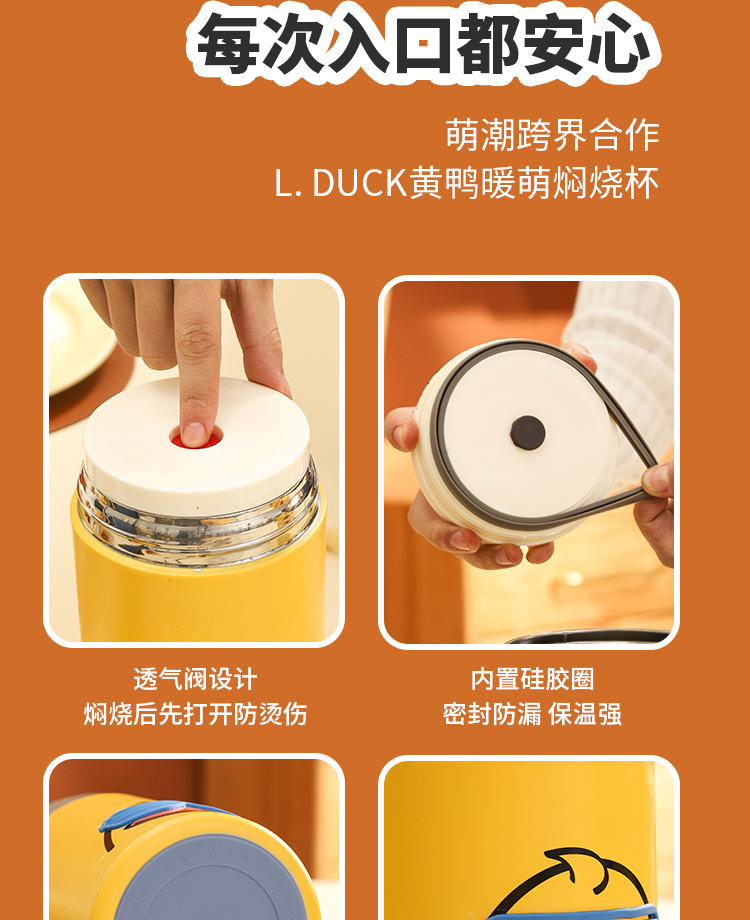 每次入口都安心

萌潮跨界合作
L. DUCK黄鸭暖萌焖烧杯

透气阀设计
焖烧后先打开防烫伤

内置硅胶圈
密封防漏 保温强