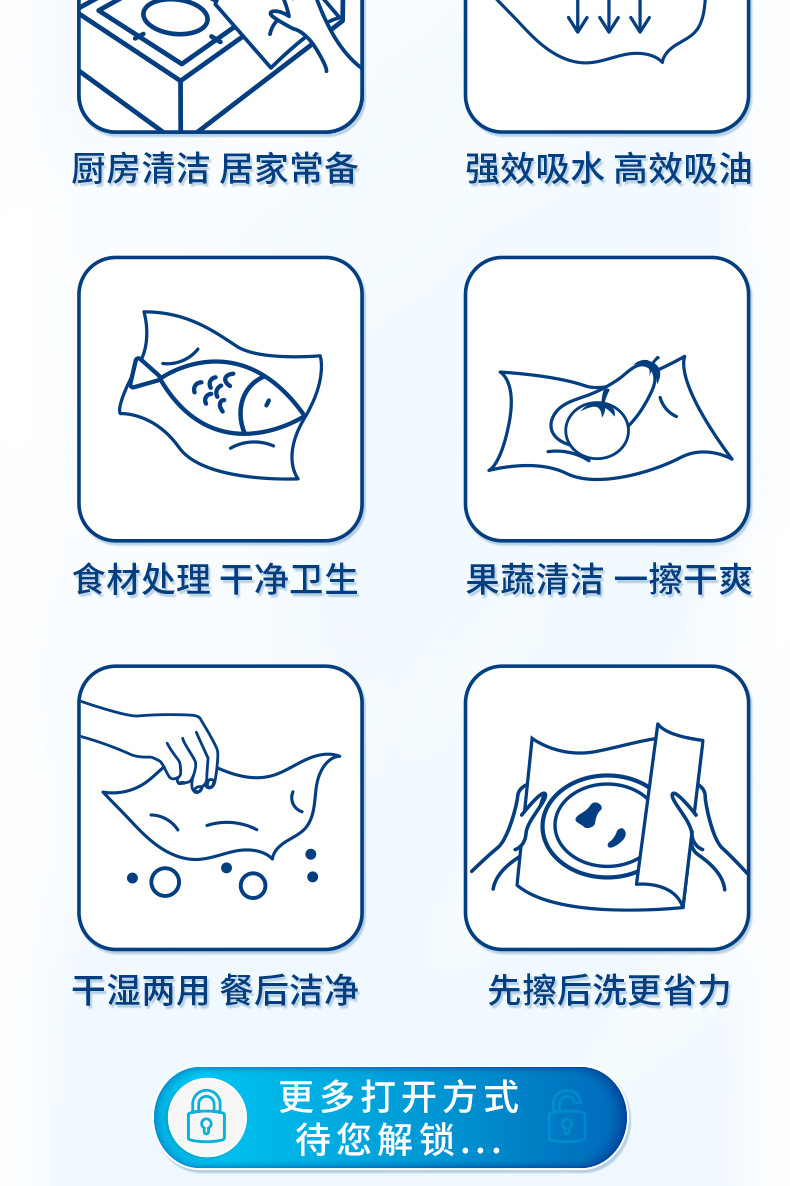 厨房清洁 居家常备

强效吸水 高效吸油

食材处理 干净卫生

果蔬清洁 一擦干爽

干湿两用 餐后洁净

先擦后洗更省力

更多打开方式
待您解锁...