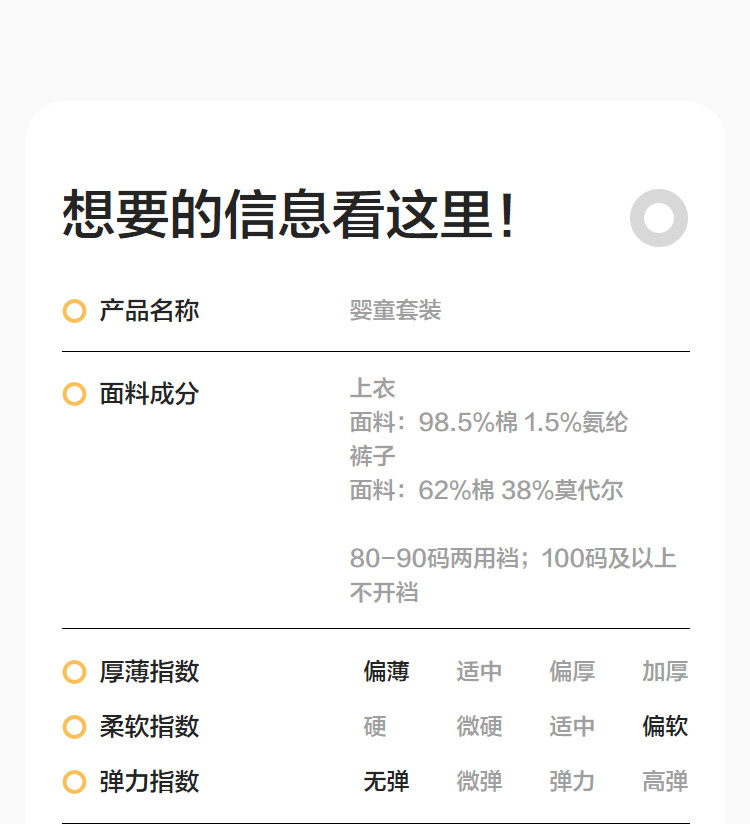 想要的信息看这里!

产品名称 婴童套装

面料成分 上衣
面料：98.5%棉 1.5%氨纶
裤子
面料：62%棉 38%莫代尔

80-90码两用裆；100码及以上不开裆

厚薄指数 偏薄 适中 偏厚 加厚
柔软指数 硬 微硬 适中 偏软
弹力指数 无弹 微弹 弹力 高弹