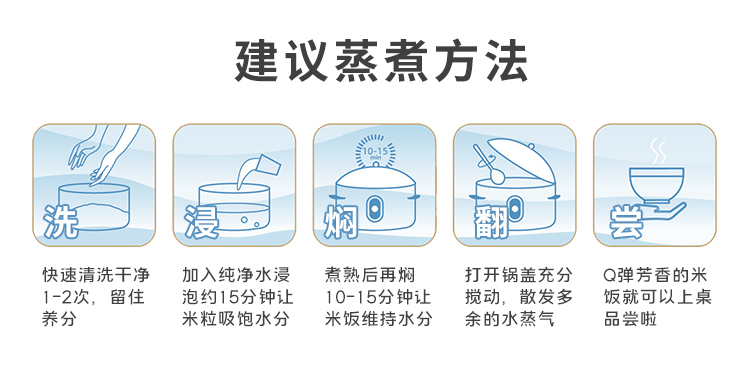 建议蒸煮方法

洗

快速清洗干净1-2次，留住养分

浸

加入纯净水浸泡约15分钟让米粒吸饱水分

10-15 min

焖

煮熟后再焖10-15分钟让米饭维持水分

翻

打开锅盖充分搅动，散发多余的水蒸气

尝

Q弹芳香的米饭就可以上桌品尝啦