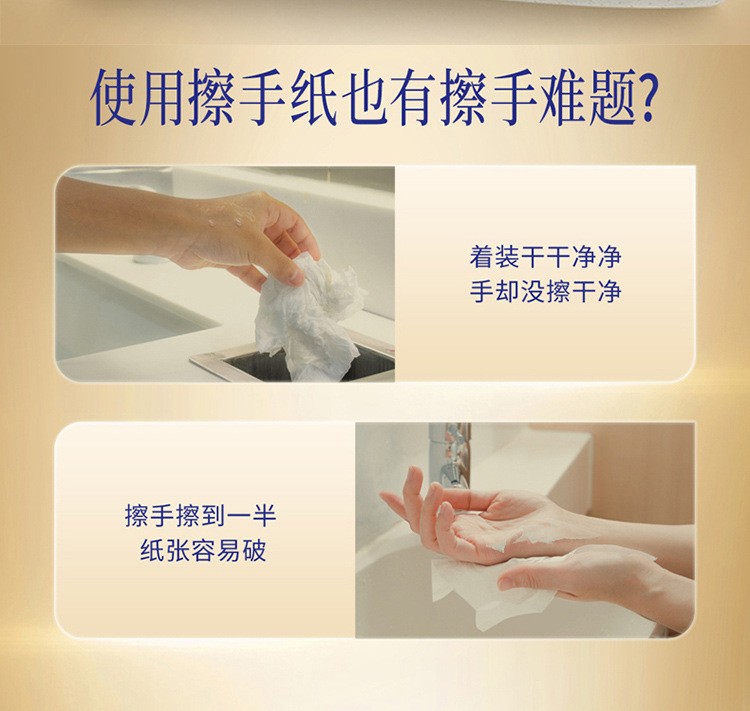 使用擦手纸也有擦手难题?

着装干干净净
手却没擦干净

擦手擦到一半
纸张容易破