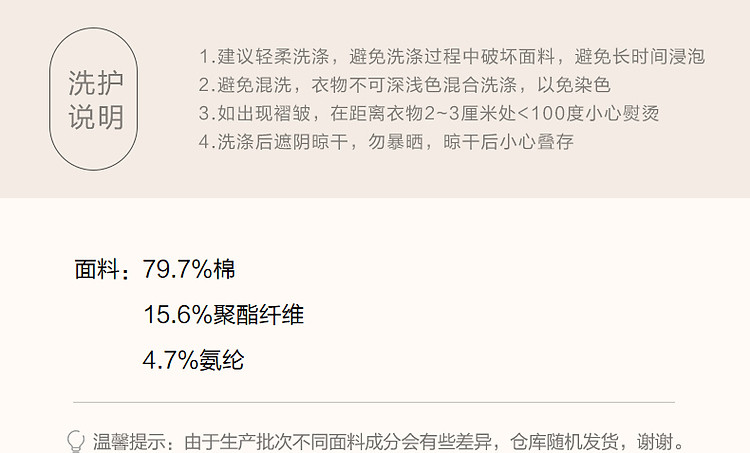 洗护
说明

1.建议轻柔洗涤，避免洗涤过程中破坏面料，避免长时间浸泡
2.避免混洗，衣物不可深浅色混合洗涤，以免染色
3.如出现褶皱，在距离衣物2~3厘米处<100度小心熨烫
4.洗涤后遮阴晾干，勿暴晒，晾干后小心叠存

面料：79.7%棉
15.6%聚酯纤维
4.7%氨纶

温馨提示：由于生产批次不同面料成分会有些差异，仓库随机发货，谢谢。