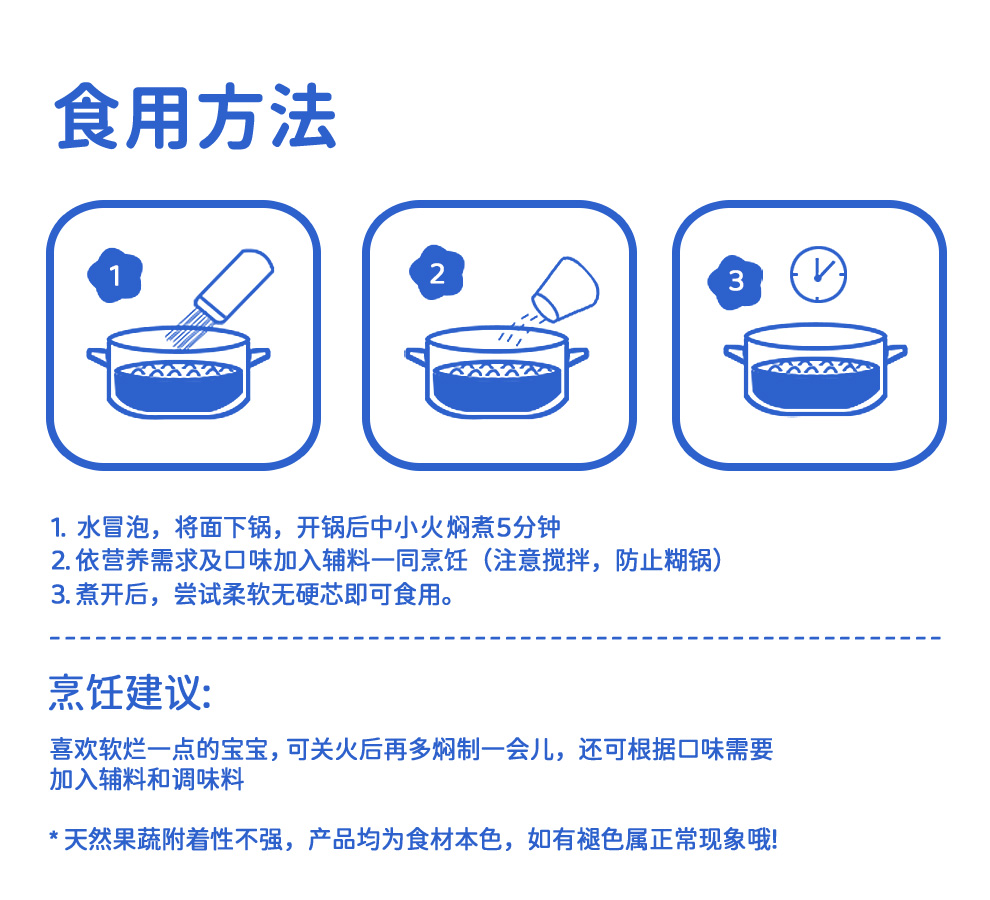 食用方法

1

2

3

1. 水冒泡，将面下锅，开锅后中小火焖煮5分钟
2. 依营养需求及口味加入辅料一同烹饪（注意搅拌，防止糊锅）
3. 煮开后，尝试柔软无硬芯即可食用。

烹饪建议:

喜欢软烂一点的宝宝，可关火后再多焖制一会儿，还可根据口味需要加入辅料和调味料

* 天然果蔬附着性不强，产品均为食材本色，如有褪色属正常现象哦!