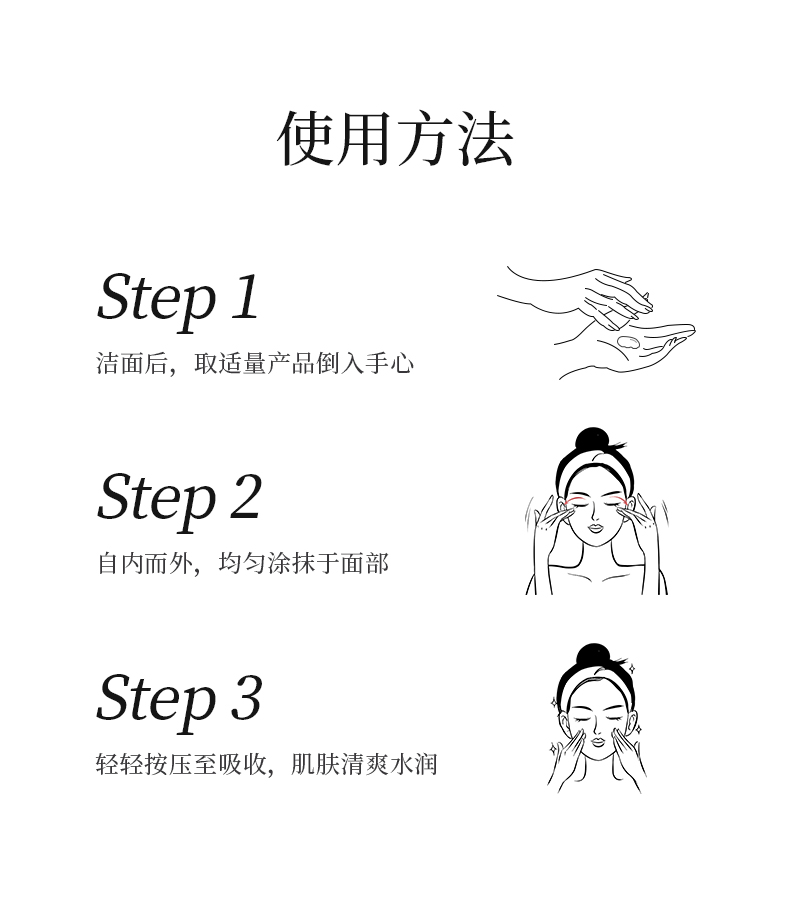 使用方法

Step 1

洁面后，取适量产品倒入手心

Step 2

自内而外，均匀涂抹于面部

Step 3

轻轻按压至吸收，肌肤清爽水润