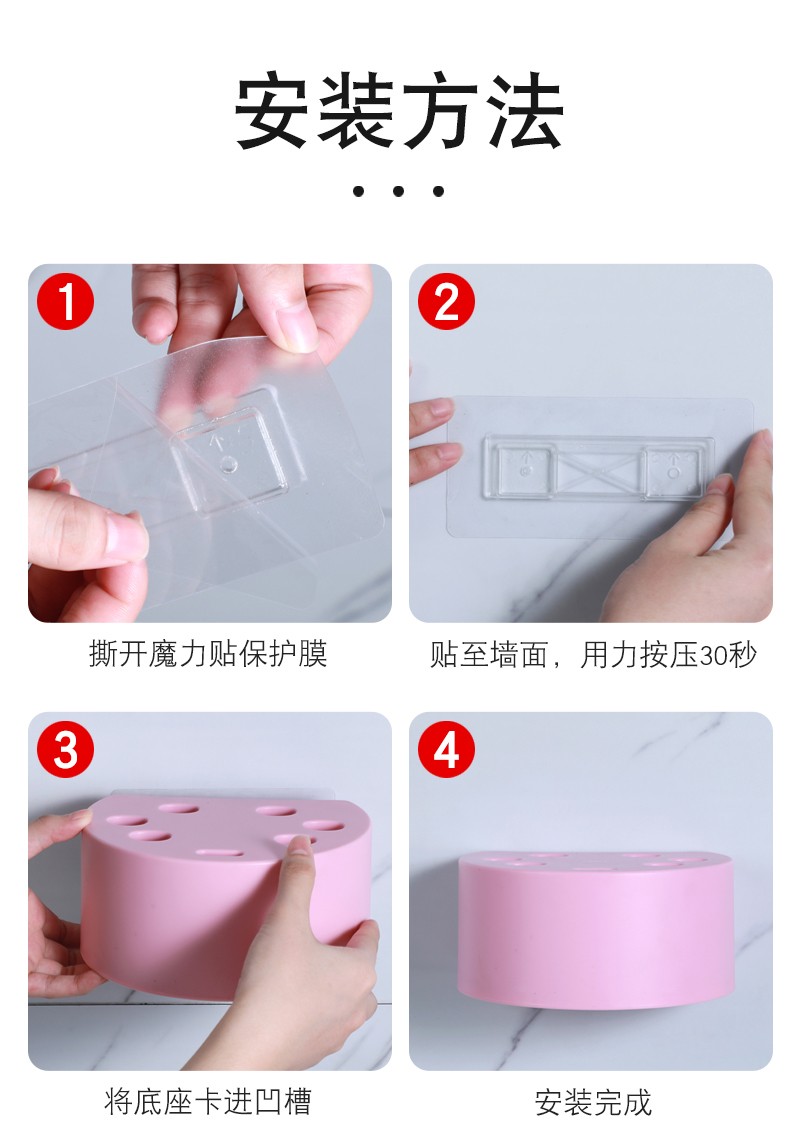 安装方法

1

撕开魔力贴保护膜

2

贴至墙面，用力按压30秒

3

将底座卡进凹槽

4

安装完成