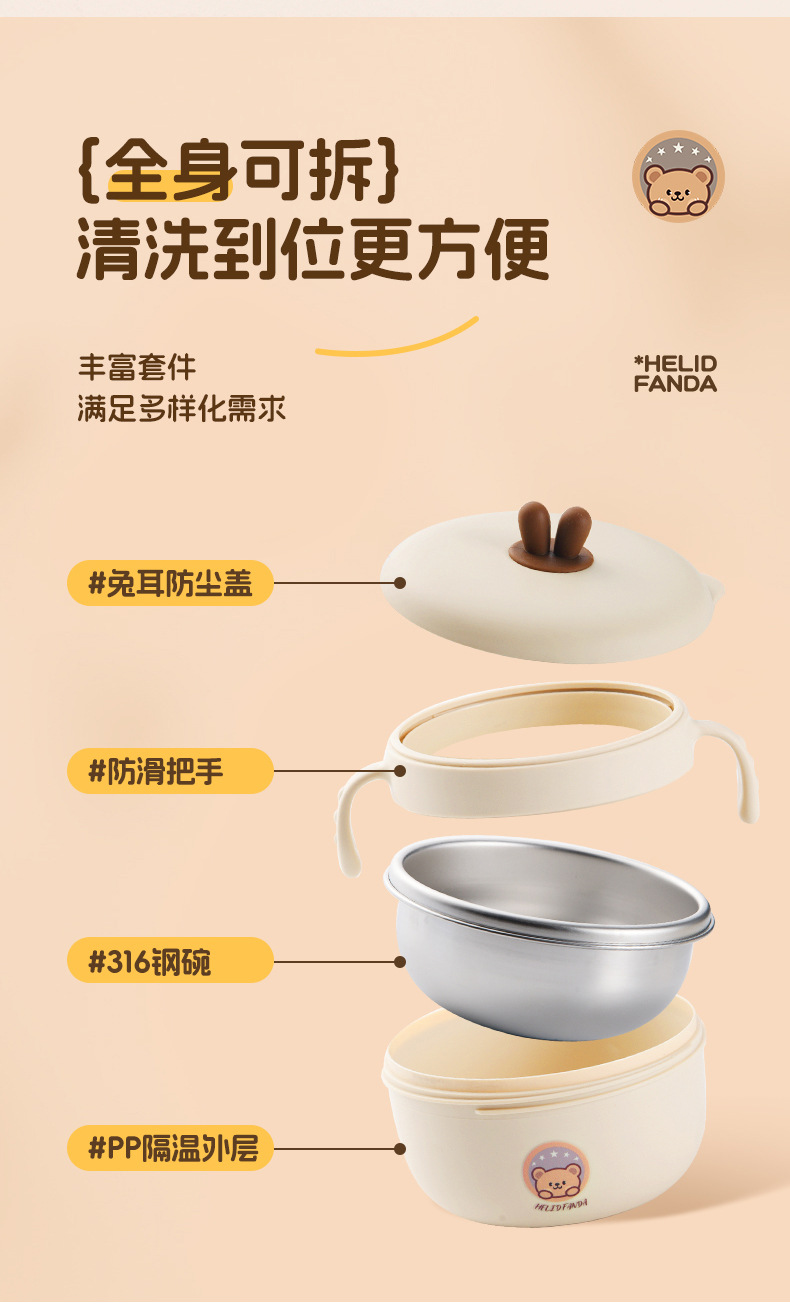 {全身可拆}
清洗到位更方便

丰富套件
满足多样化需求

*HELID
FANDA

#兔耳防尘盖

#防滑把手

#316钢碗

#PP隔温外层

HELIDFANDA