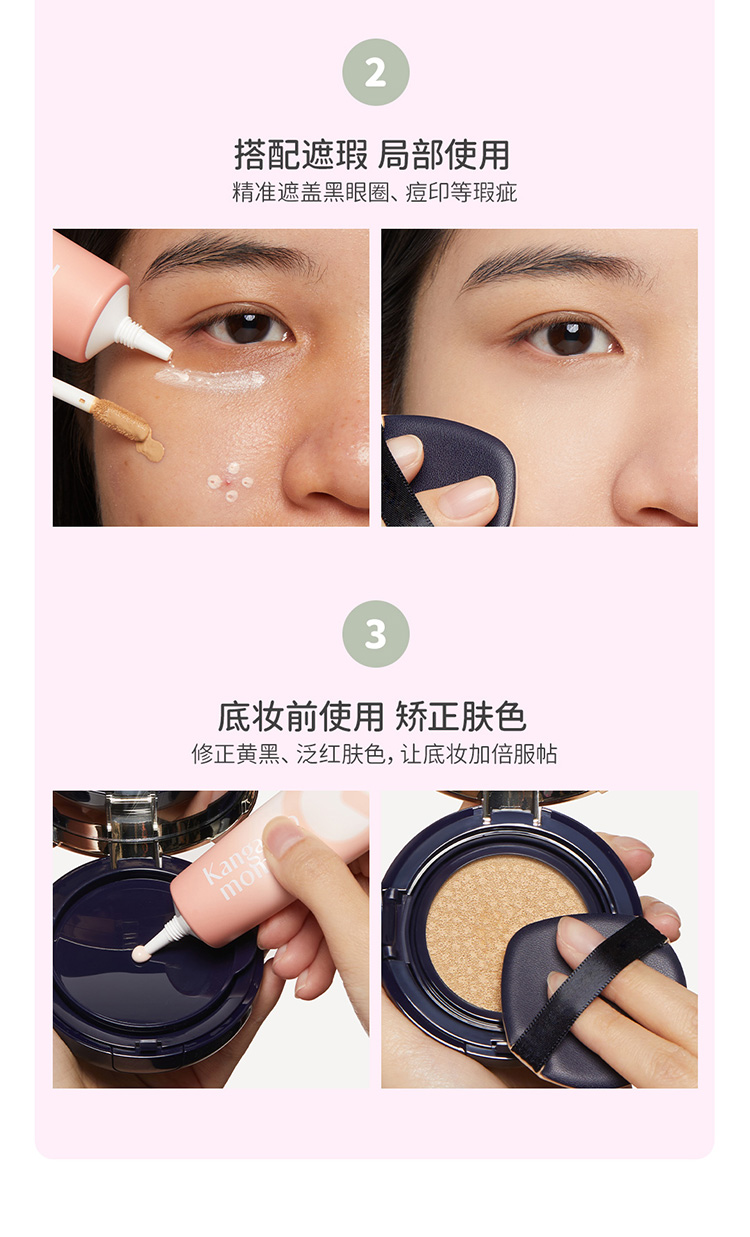 2

搭配遮瑕 局部使用
精准遮盖黑眼圈、痘印等瑕疵

3

底妆前使用 矫正肤色
修正黄黑、泛红肤色，让底妆加倍服帖

Kang
mom