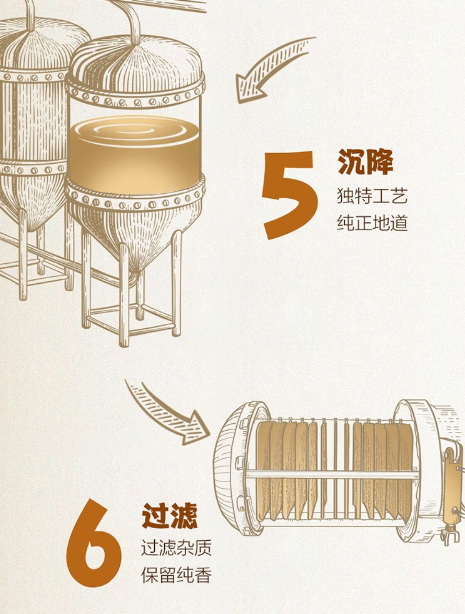 5 沉降
独特工艺
纯正地道

6 过滤
过滤杂质
保留纯香