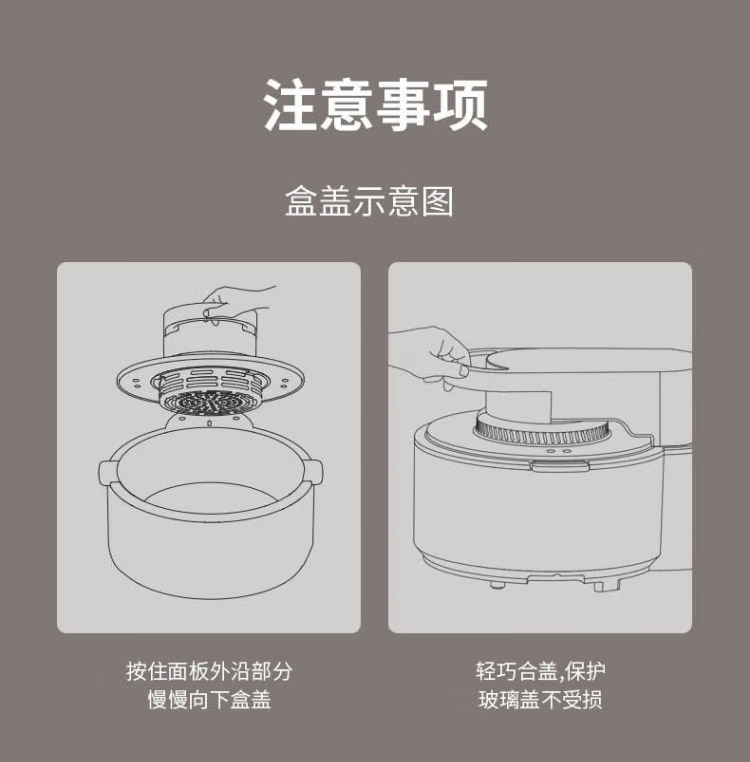 注意事项

盒盖示意图

按住面板外沿部分
慢慢向下盒盖

轻巧合盖,保护
玻璃盖不受损