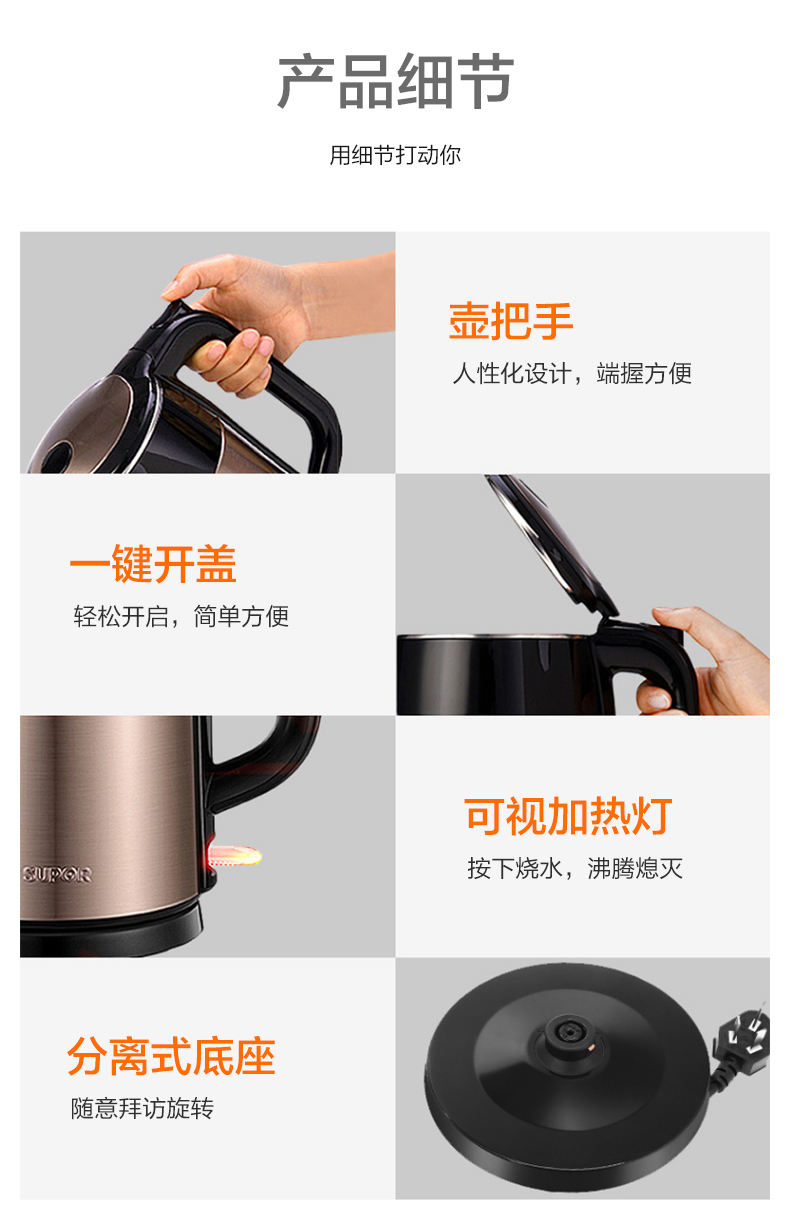 产品细节

用细节打动你

壶把手

人性化设计，端握方便

一键开盖

轻松开启，简单方便

SUPOR

可视加热灯

按下烧水，沸腾熄灭

分离式底座

随意拜访旋转