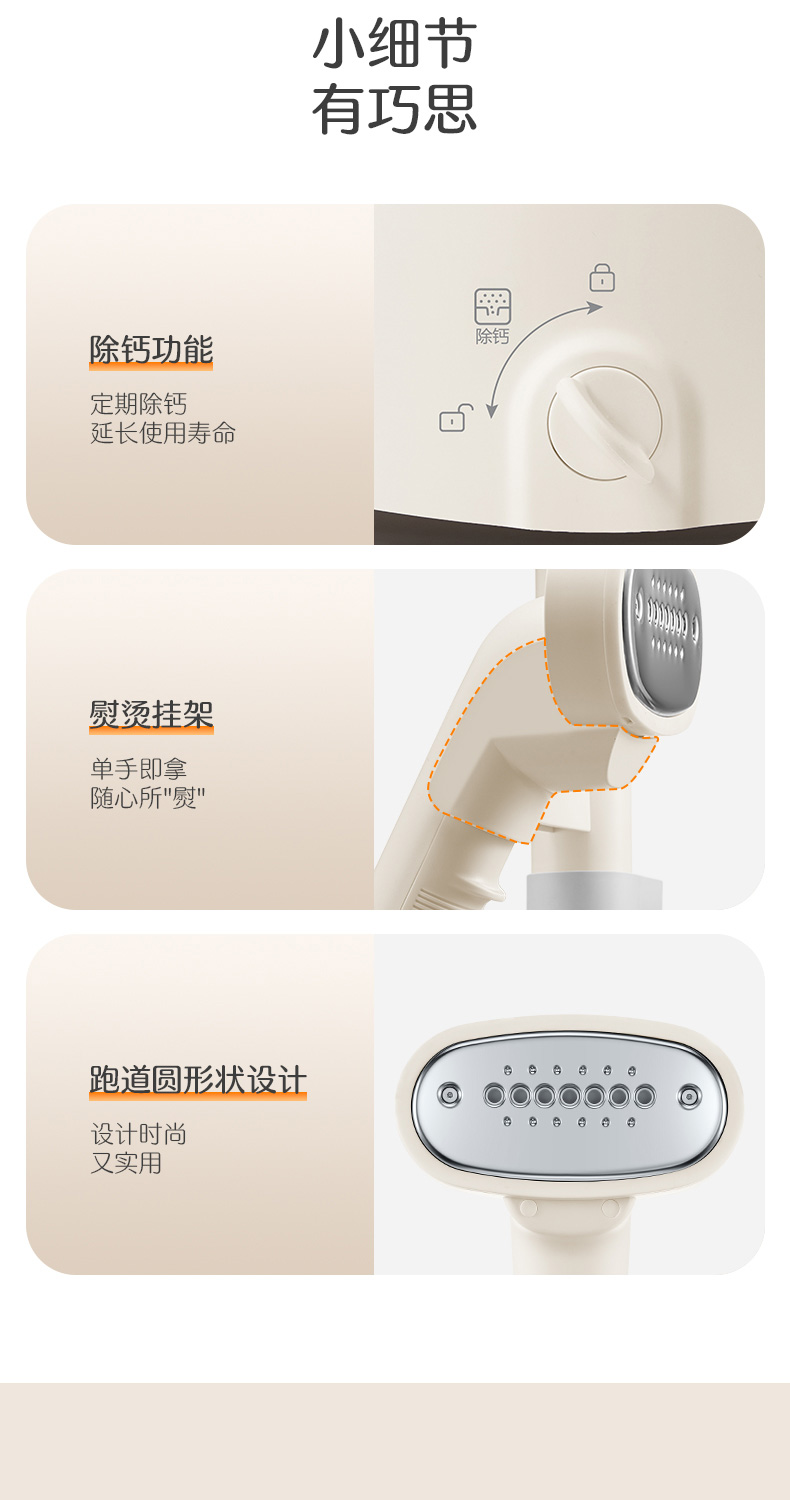 小细节
有巧思

除钙功能

定期除钙
延长使用寿命

除钙

熨烫挂架

单手即拿
随心所"熨"

跑道圆形状设计

设计时尚
又实用