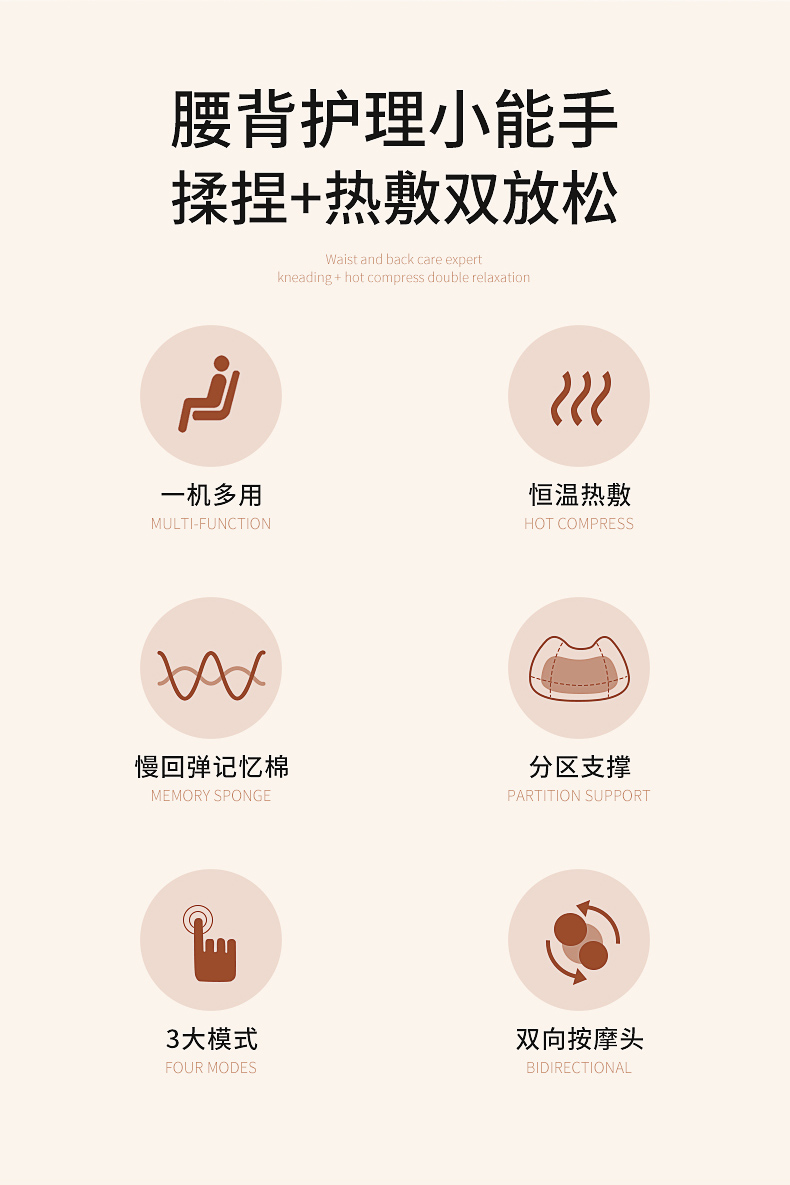 腰背护理小能手
揉捏+热敷双放松

Waist and back care expert
kneading + hot compress double relaxation

一机多用
MULTI-FUNCTION

恒温热敷
HOT COMPRESS

慢回弹记忆棉
MEMORY SPONGE

分区支撑
PARTITION SUPPORT

3大模式
FOUR MODES

双向按摩头
BIDIRECTIONAL