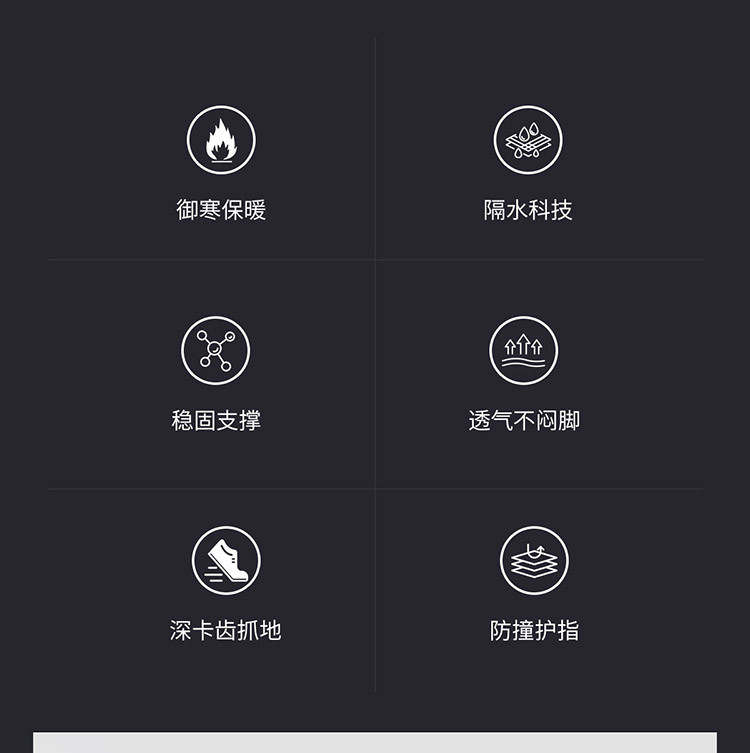 御寒保暖

隔水科技

稳固支撑

透气不闷脚

深卡齿抓地

防撞护指