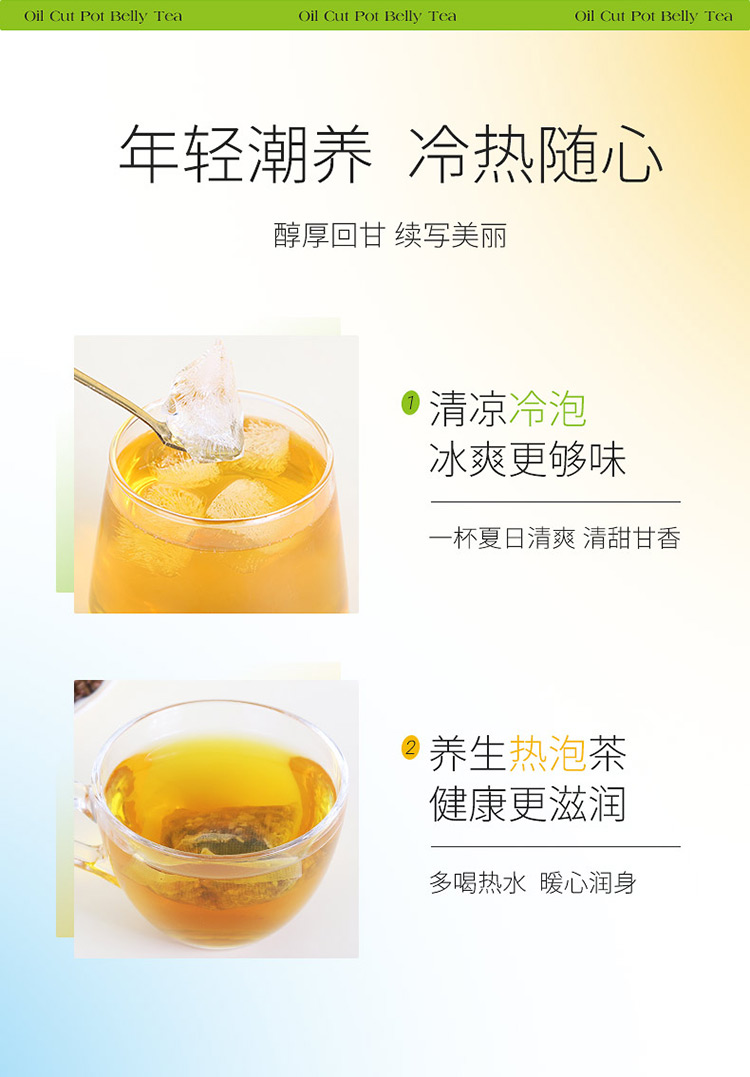 Oil Cut Pot Belly Tea Oil Cut Pot Belly Tea Oil Cut Pot Belly Tea

年轻潮养 冷热随心

醇厚回甘 续写美丽

1 清凉冷泡
冰爽更够味

一杯夏日清爽 清甜甘香

2 养生热泡茶
健康更滋润

多喝热水 暖心润身