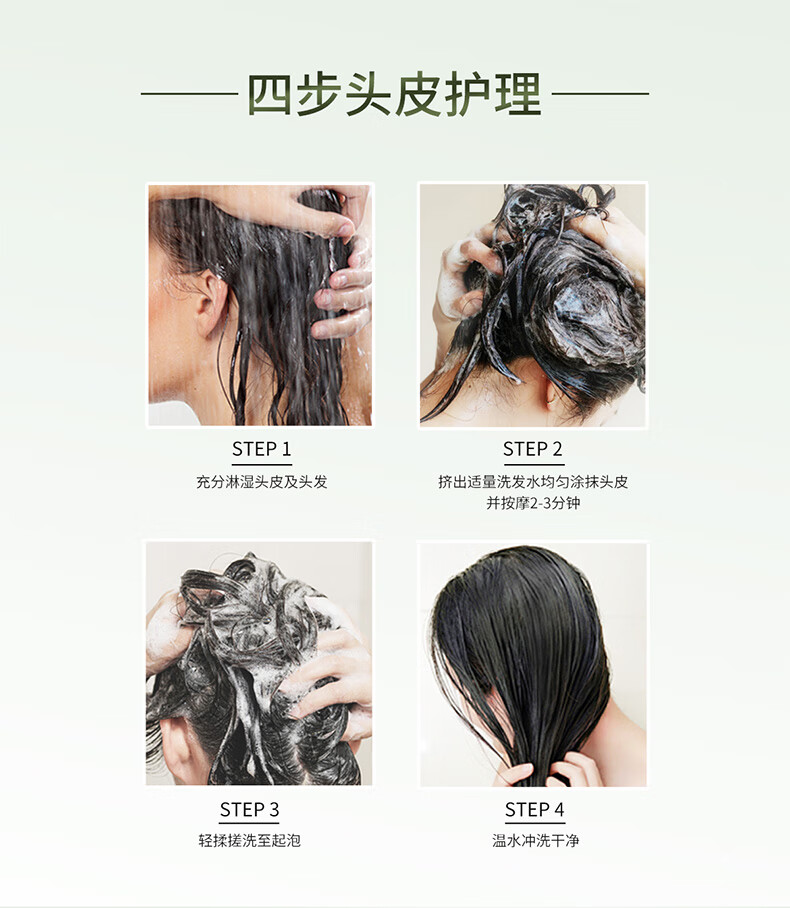 四步头皮护理

STEP 1
充分淋湿头皮及头发

STEP 2
挤出适量洗发水均匀涂抹头皮并按摩2-3分钟

STEP 3
轻揉搓洗至起泡

STEP 4
温水冲洗干净