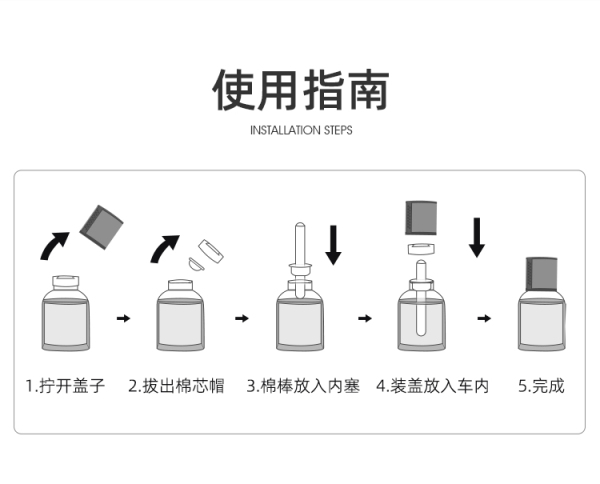 使用指南
INSTALLATION STEPS

1.拧开盖子 2.拔出棉芯帽 3.棉棒放入内塞 4.装盖放入车内 5.完成