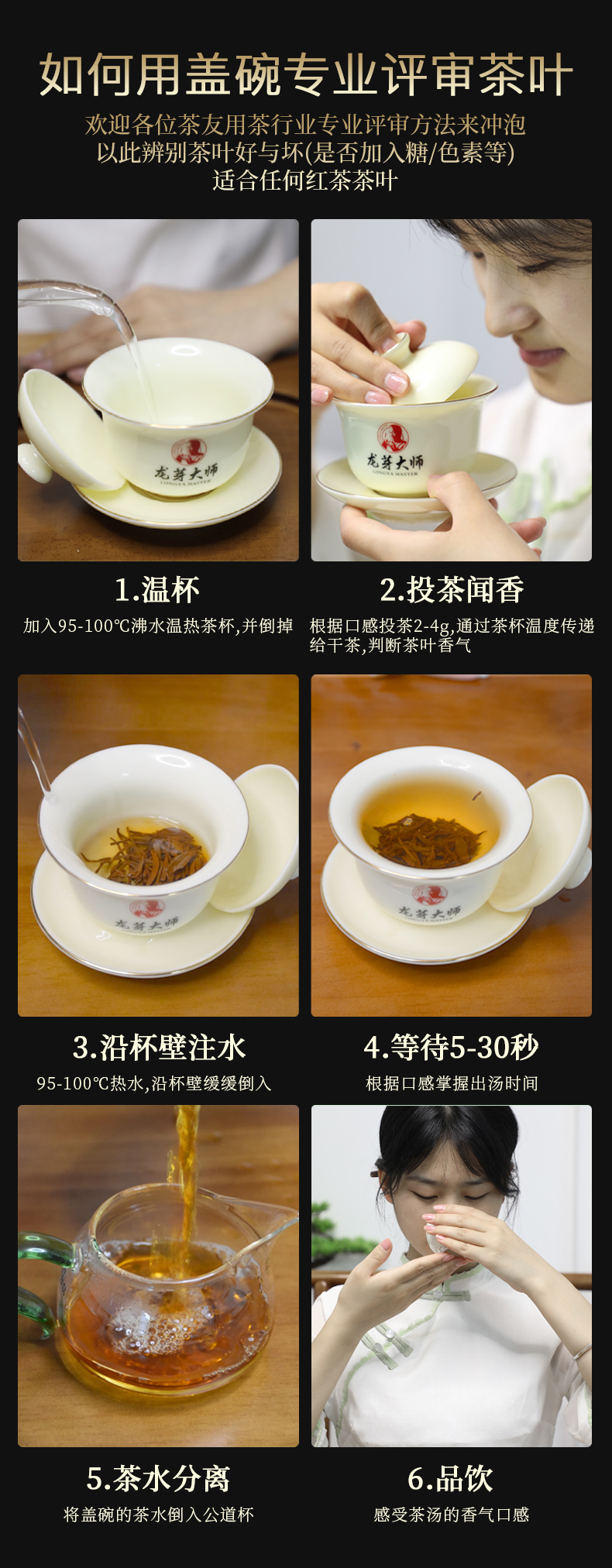 如何用盖碗专业评审茶叶

欢迎各位茶友用茶行业专业评审方法来冲泡
以此辨别茶叶好与坏(是否加入糖/色素等)
适合任何红茶茶叶

龙芽大师
LONGYA MASTER

龙芽大师
LONGYA MASTER

1.温杯
加入95-100℃沸水温热茶杯,并倒掉

2.投茶闻香
根据口感投茶2-4g,通过茶杯温度传递给干茶,判断茶叶香气

龙芽大师

龙芽大师
LONGYA MASTER

3.沿杯壁注水
95-100℃热水,沿杯壁缓缓倒入

4.等待5-30秒
根据口感掌握出汤时间

5.茶水分离
将盖碗的茶水倒入公道杯

6.品饮
感受茶汤的香气口感