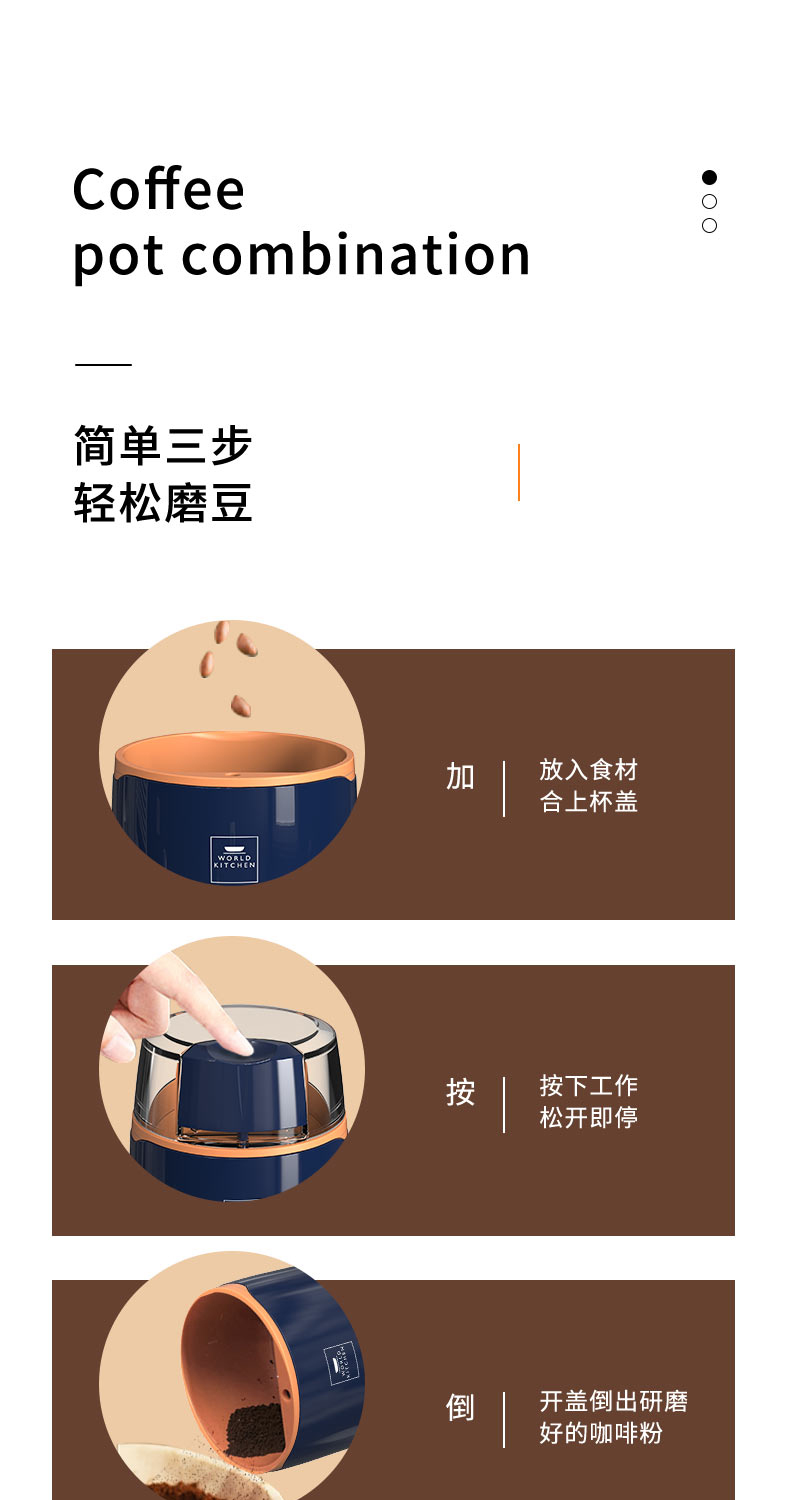 Coffee
pot combination

简单三步
轻松磨豆

WORLD KITCHEN

加

放入食材
合上杯盖

按

按下工作
松开即停

WORLD KITCHEN

倒

开盖倒出研磨
好的咖啡粉